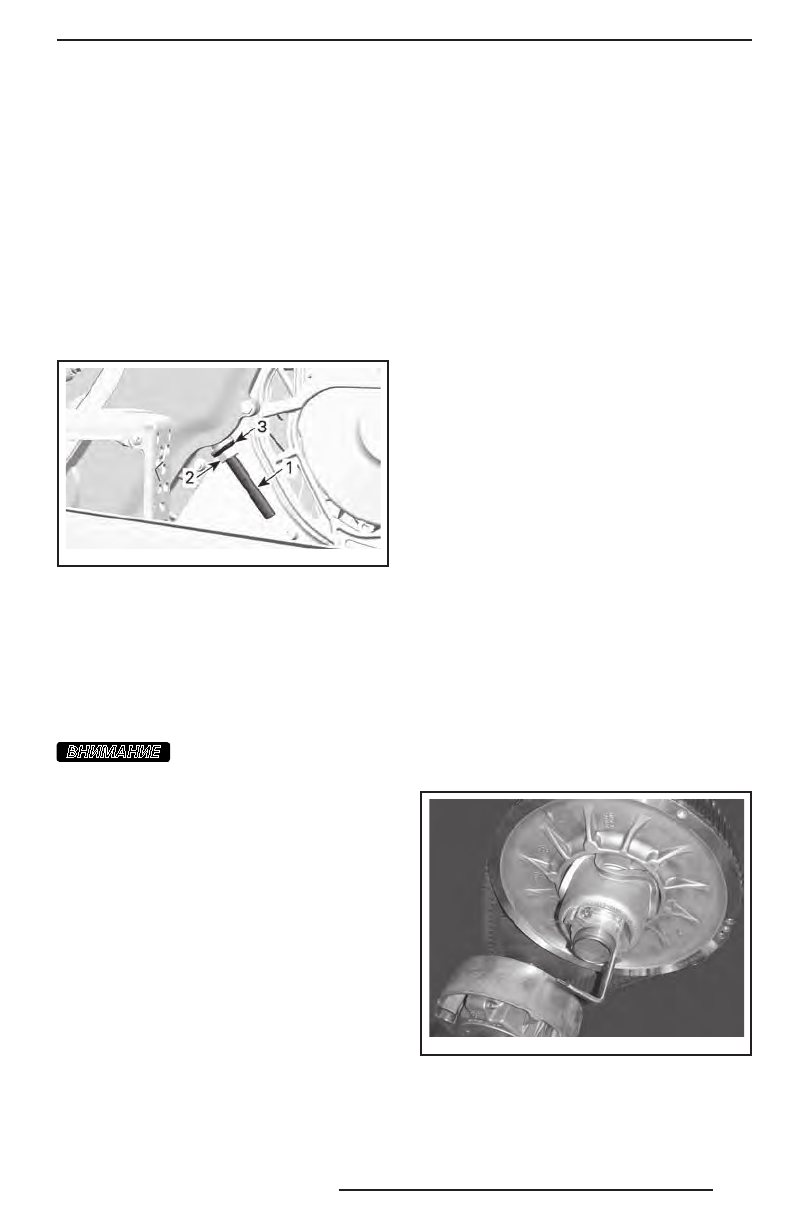 3
2
1

ВНИМАНИЕ