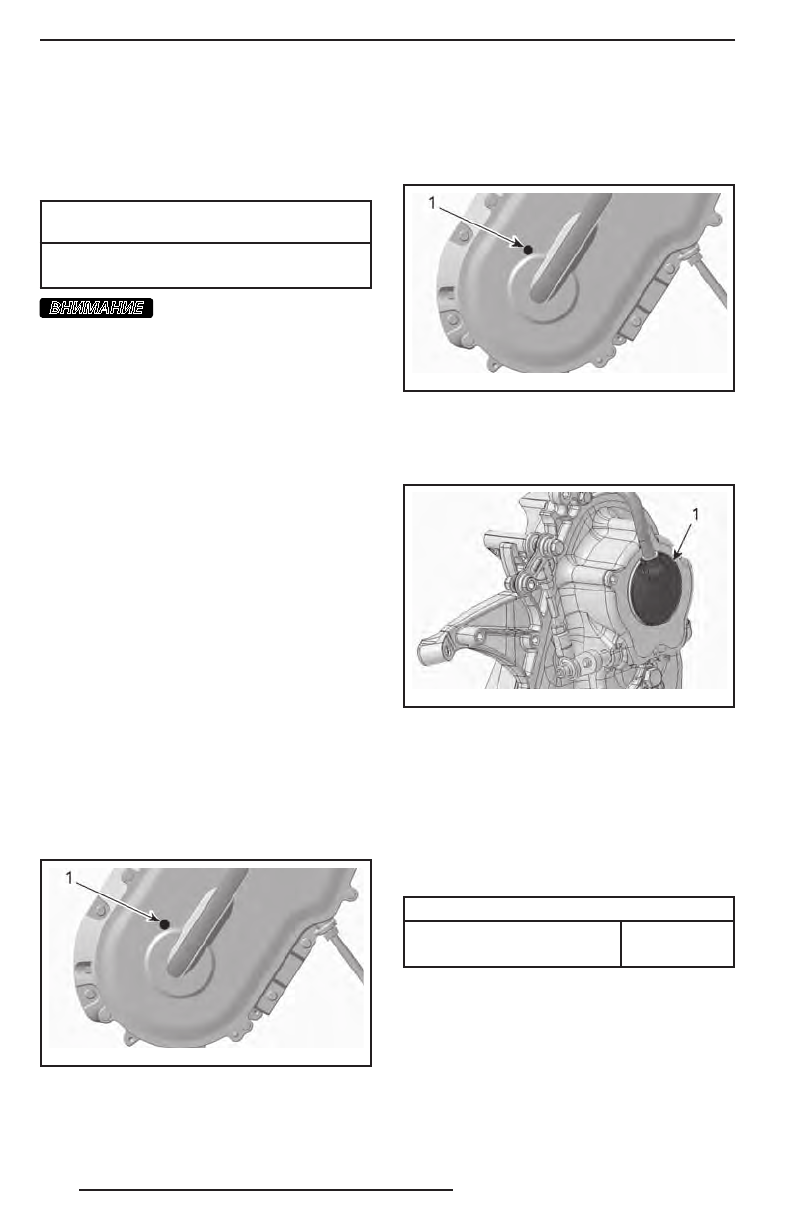 ВНИМАНИЕ

1

1

1