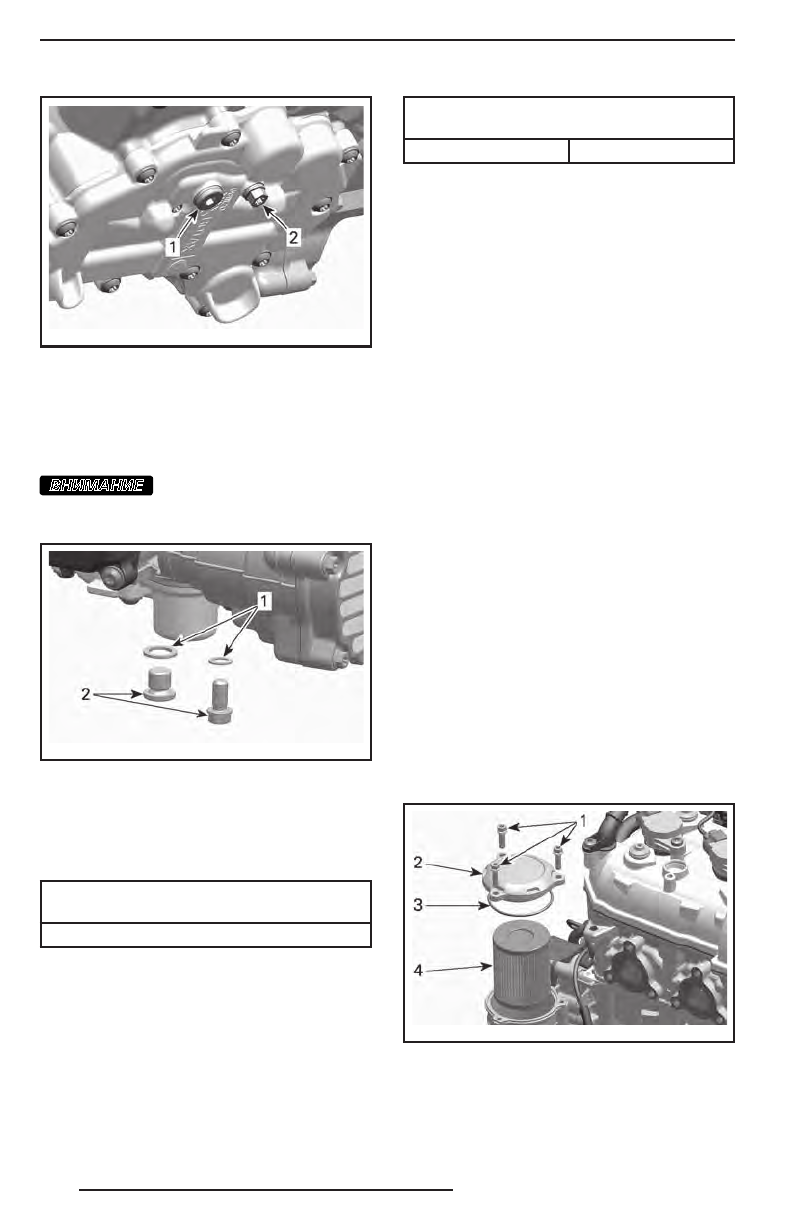 1

2

ВНИМАНИЕ

1

2

1

2

3

4