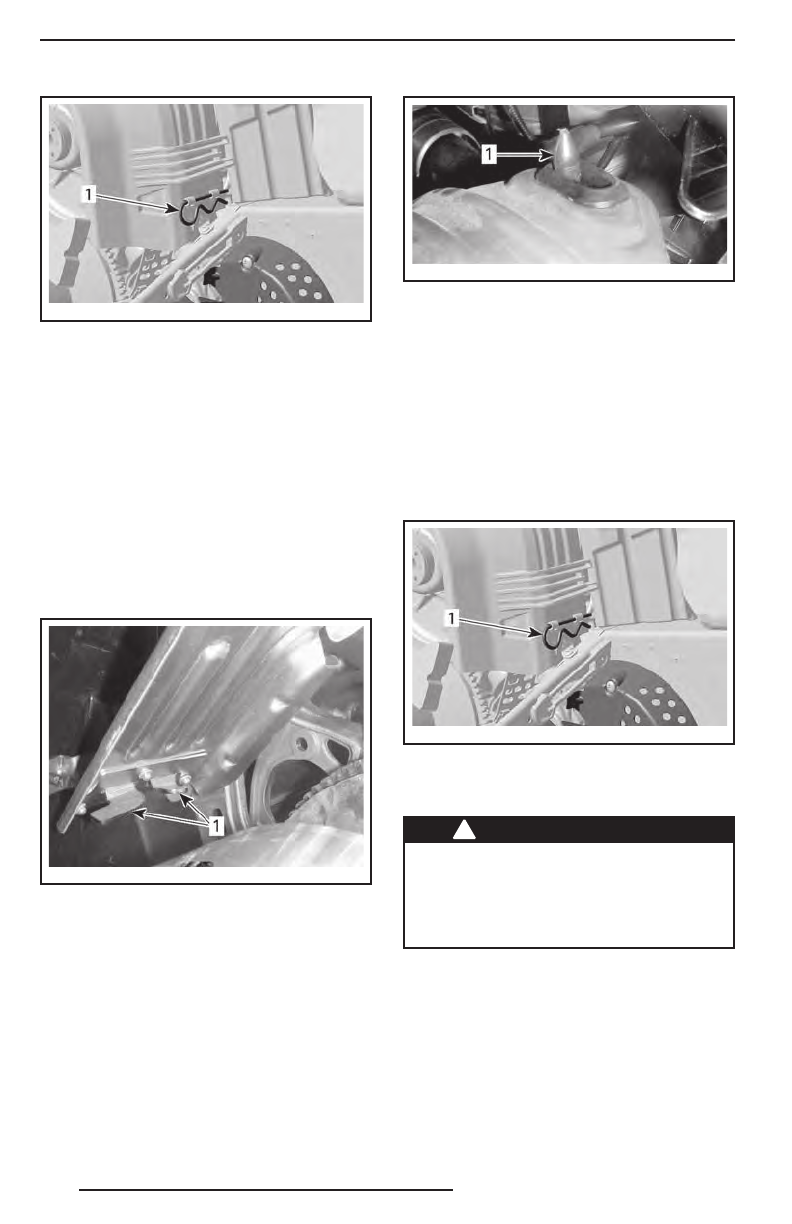 1

1

1

1