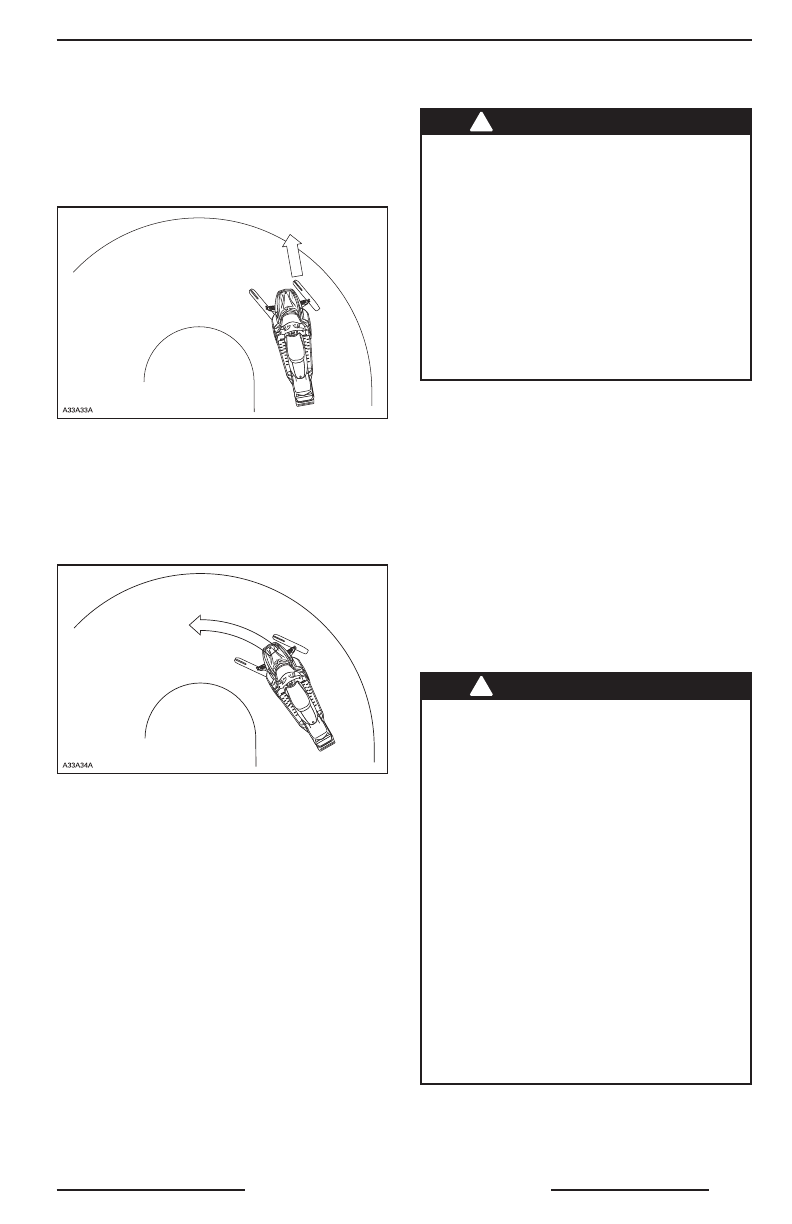 A33A33A

A33A34A