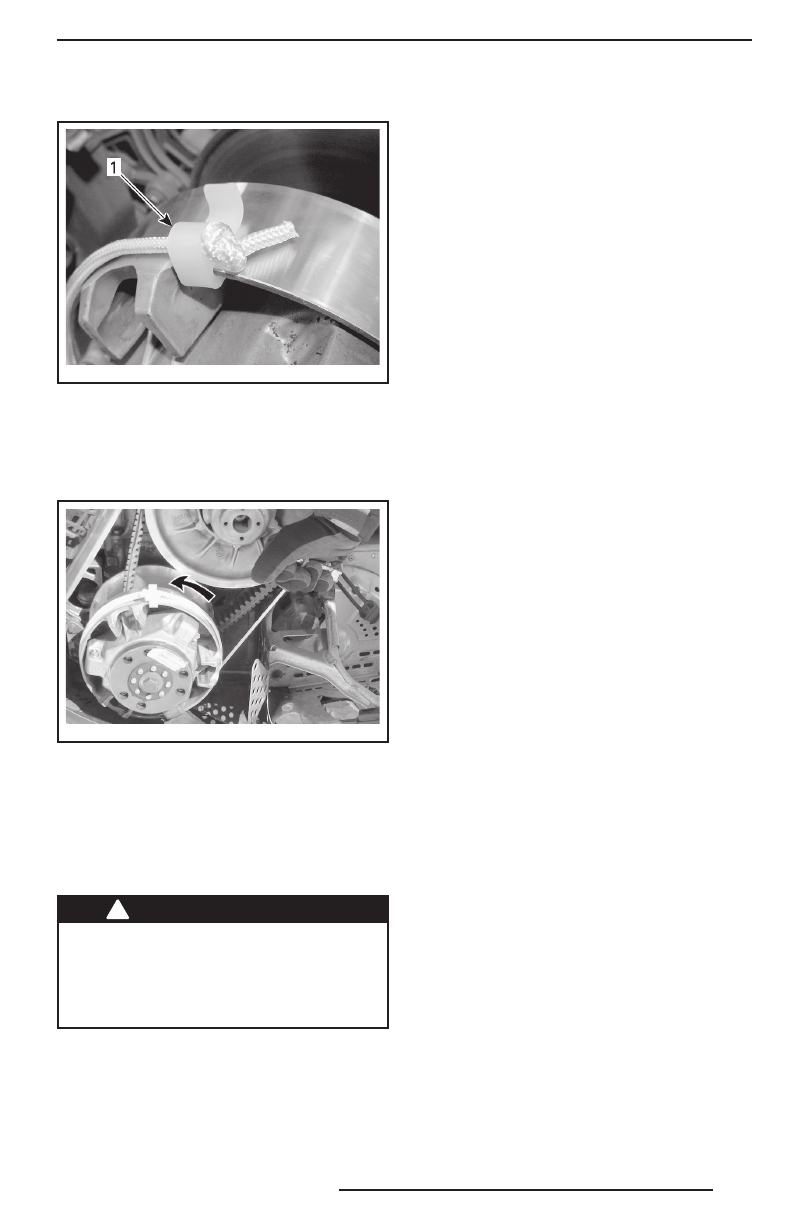 1