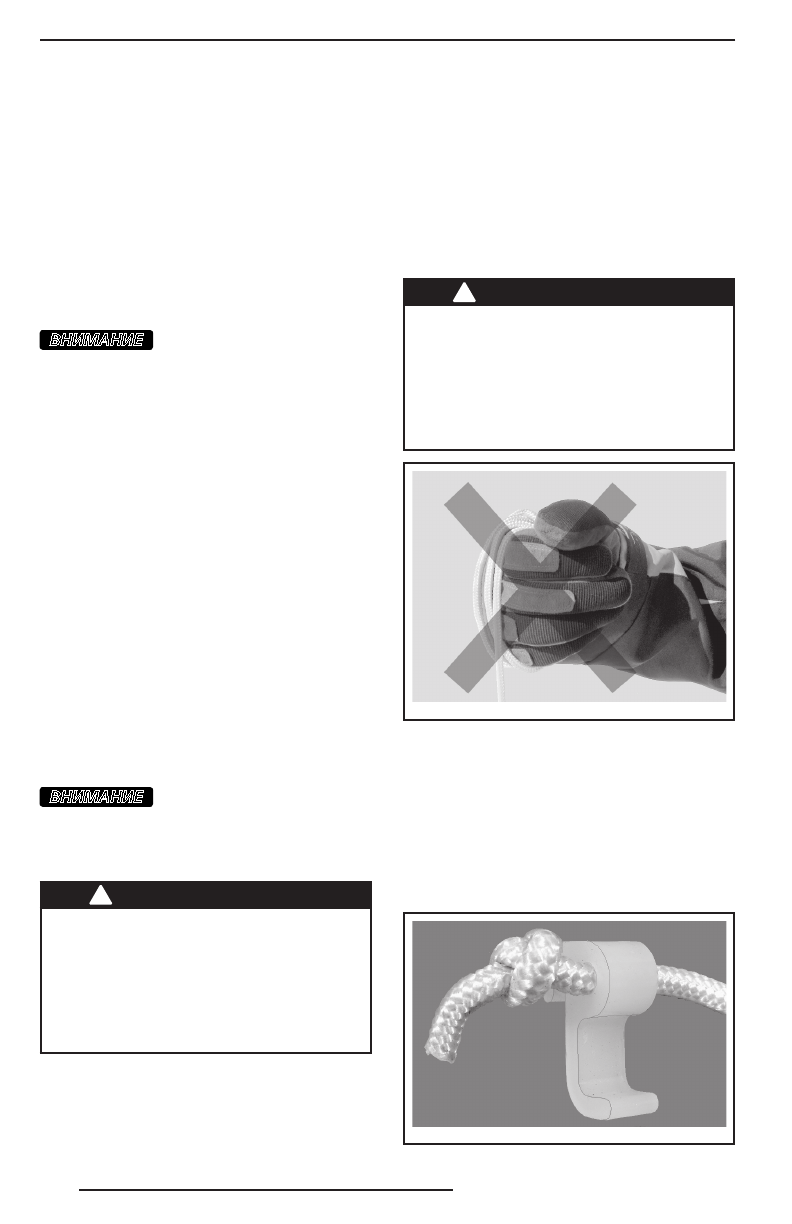 ВНИМАНИЕ

ВНИМАНИЕ