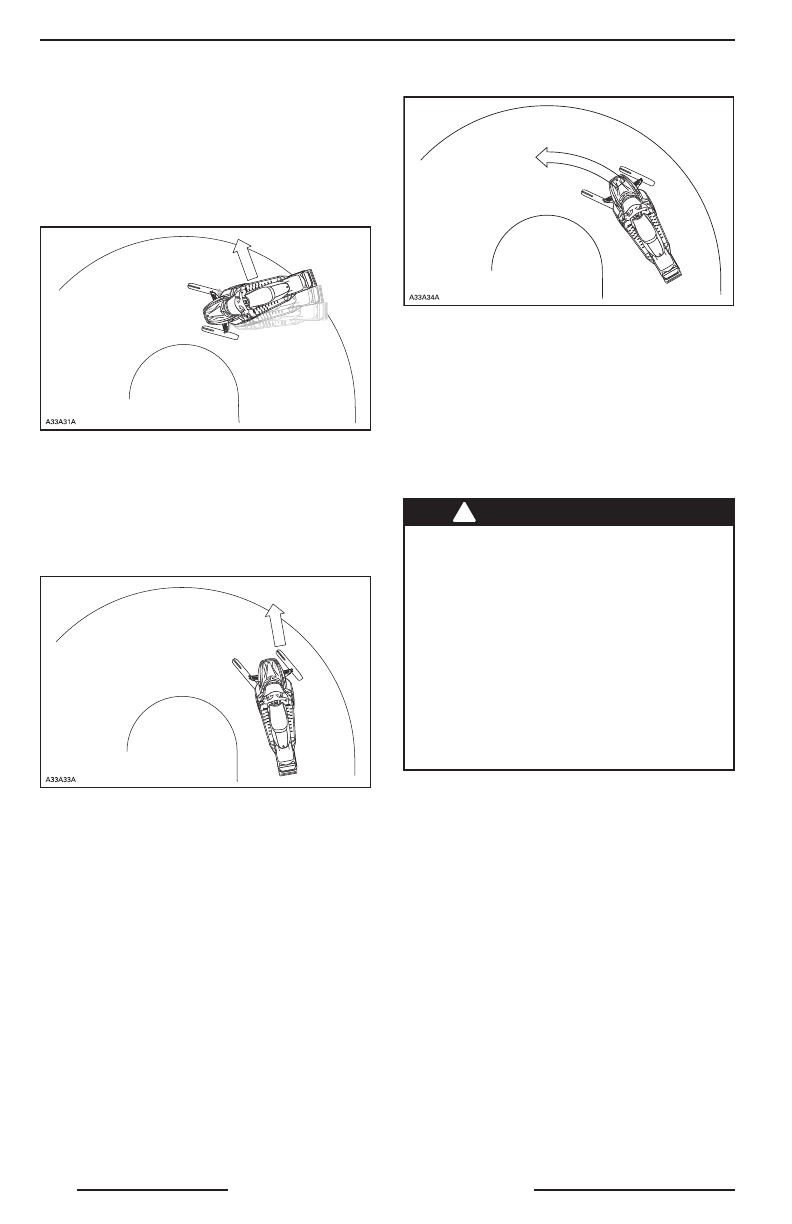 A33A31A

A33A33A

A33A34A