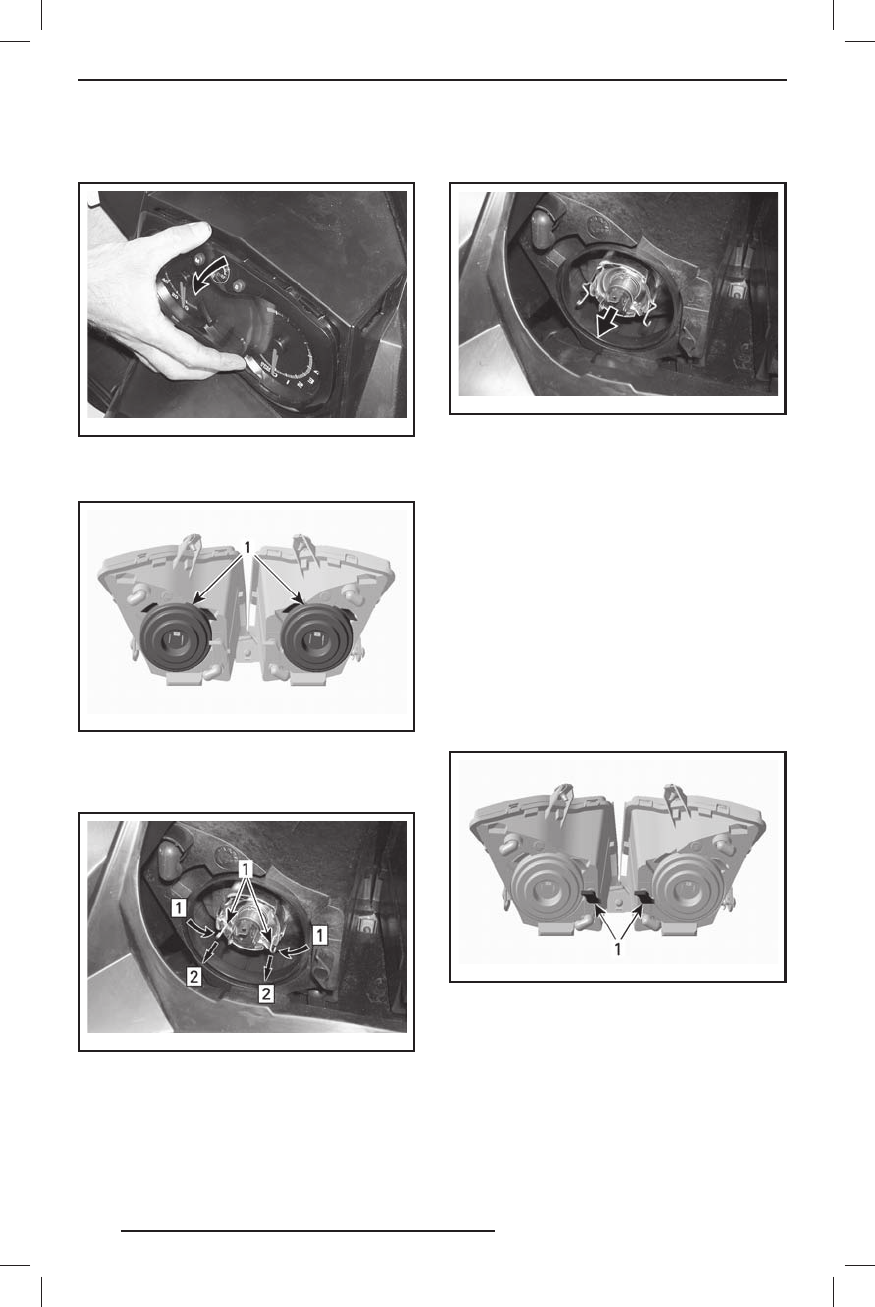 1

1

1

1

2

2

1