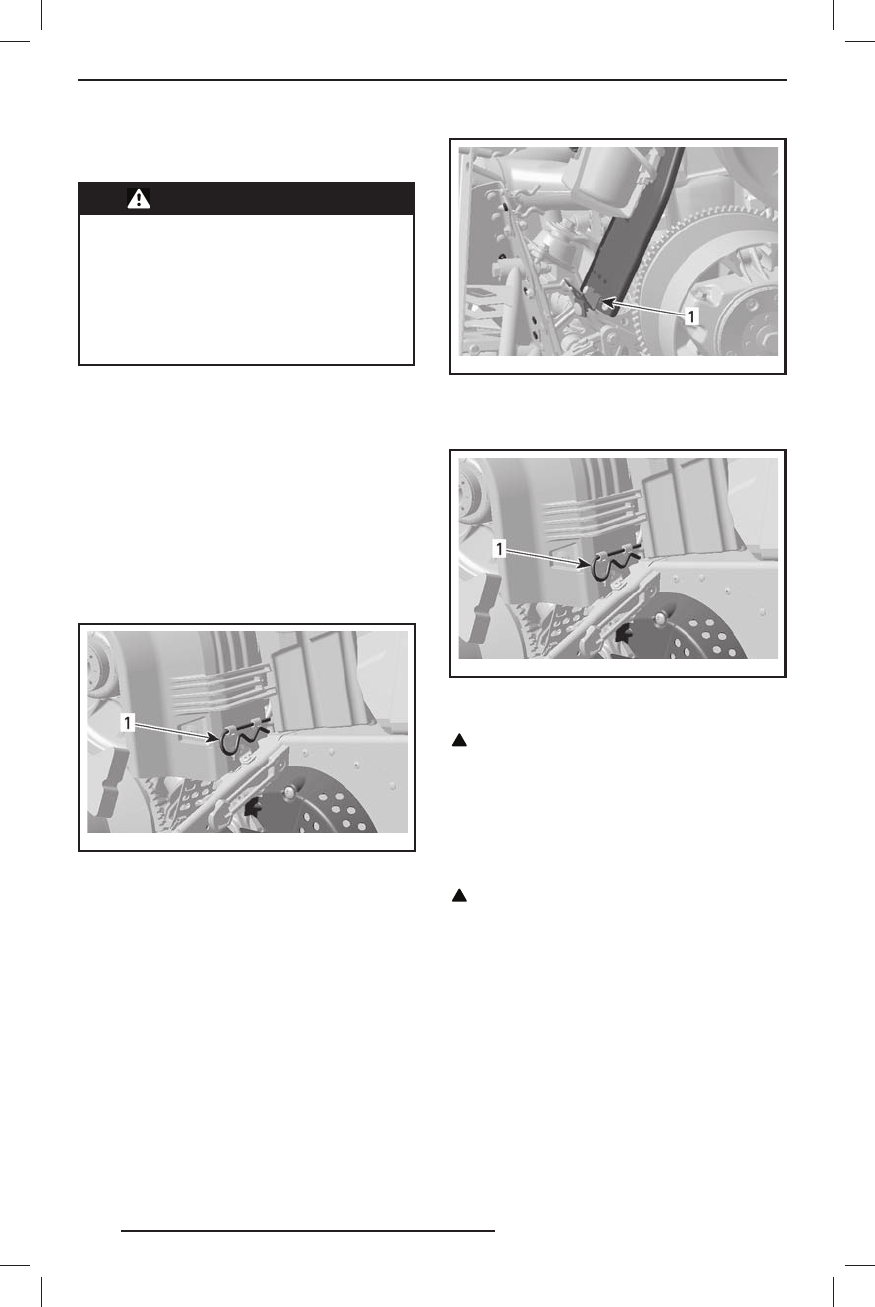 1

1

1