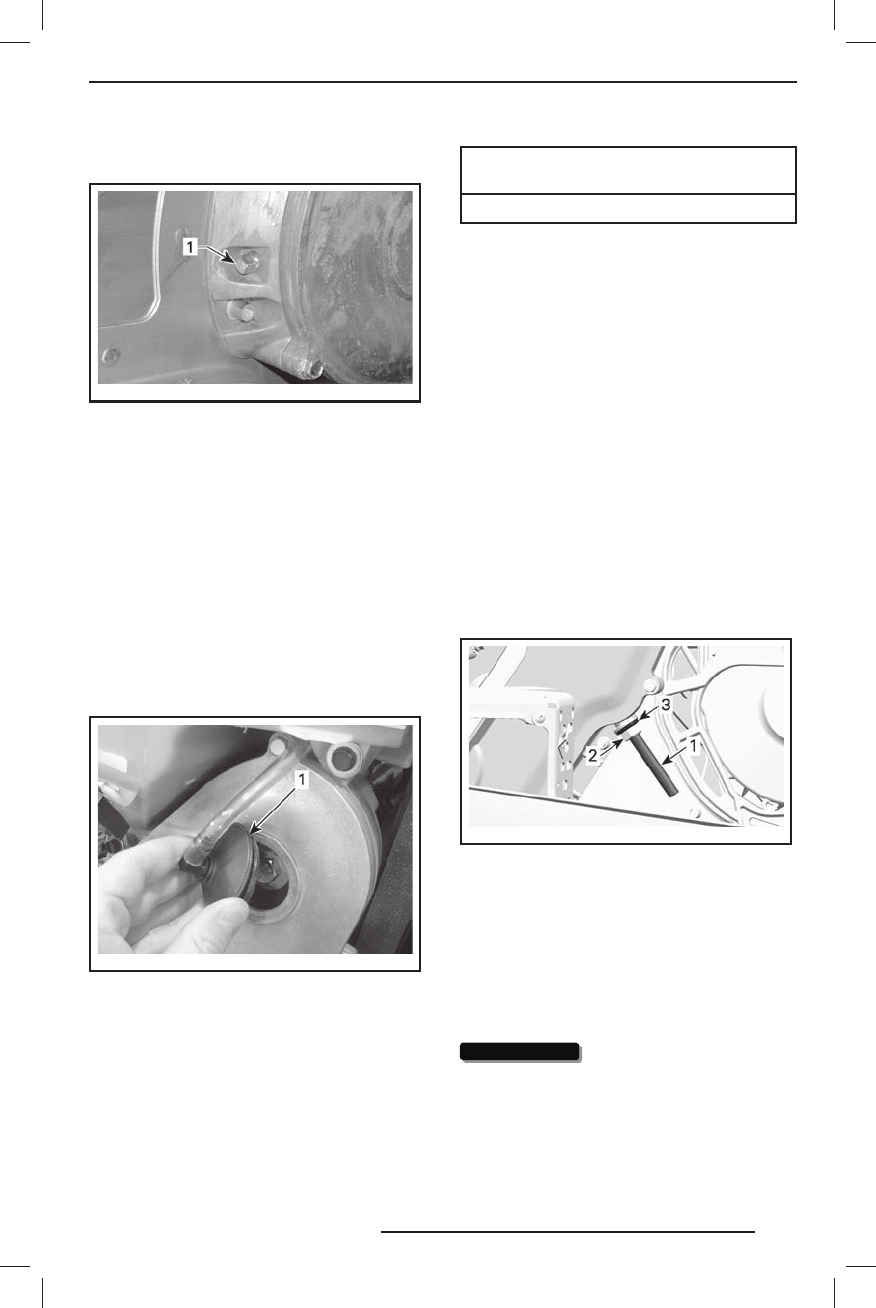 1

1

3
2
1