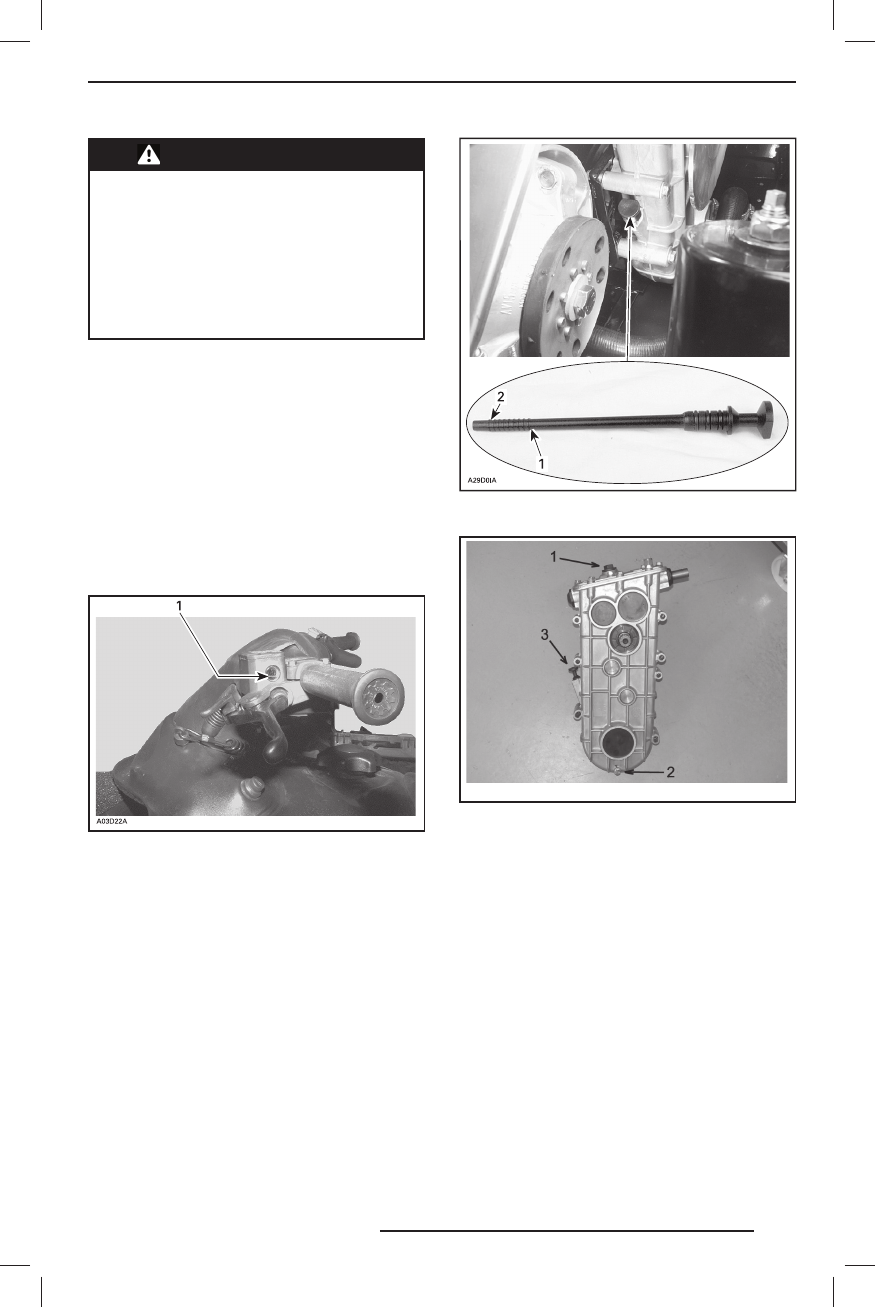 1

A03D22A

2

1

A29D01A

1

3

2