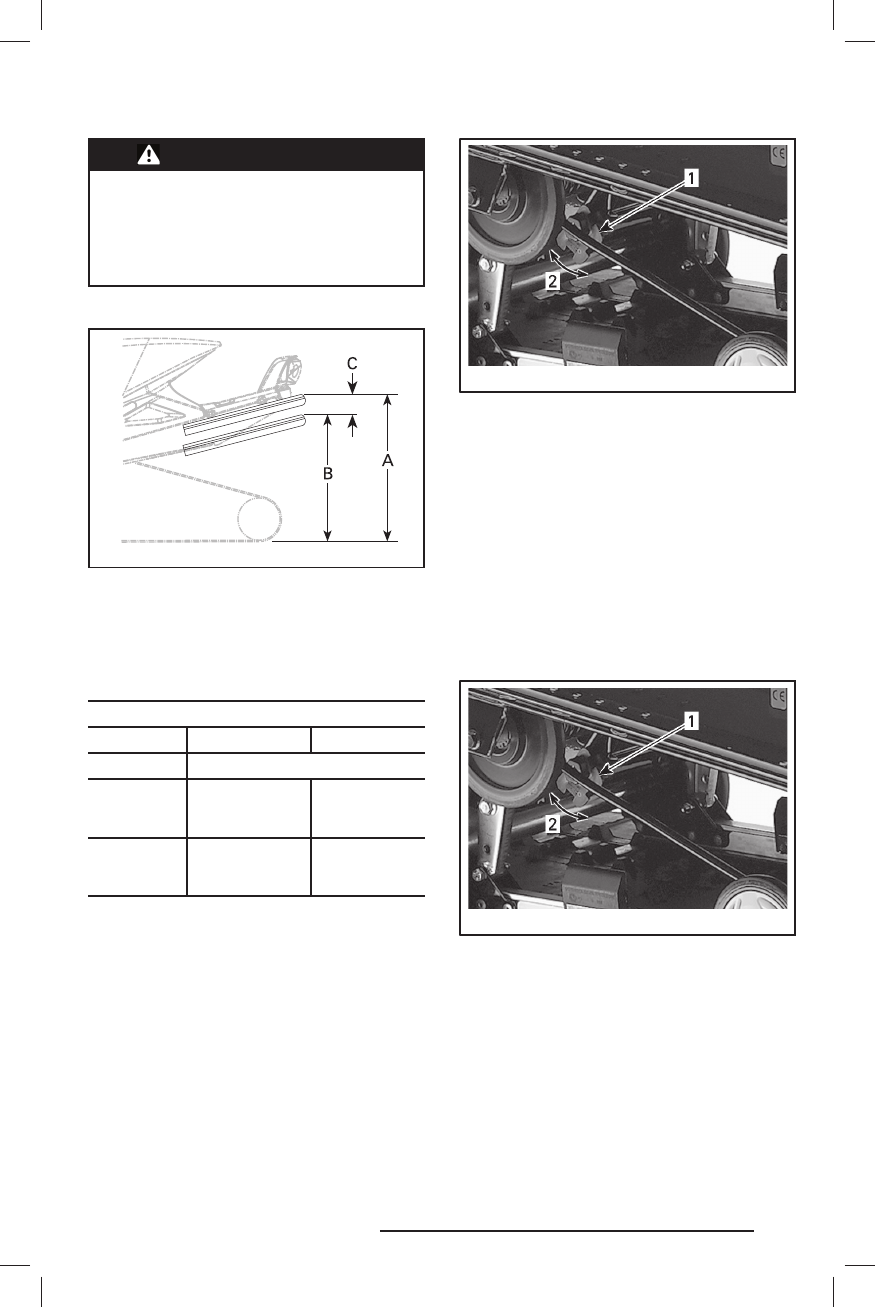 C

B

A

1

2

1

2