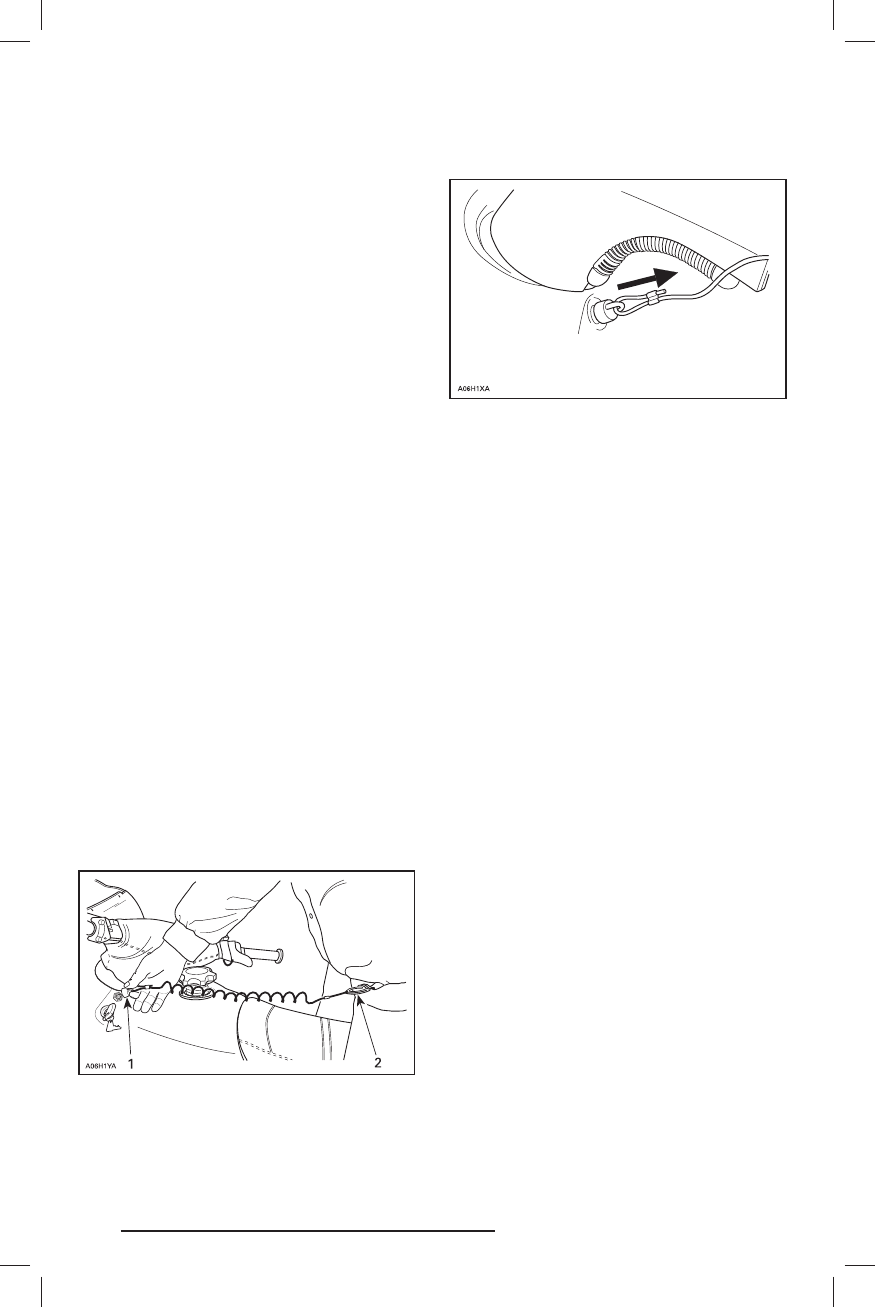 A06H1XA

A06H1YA 1 2