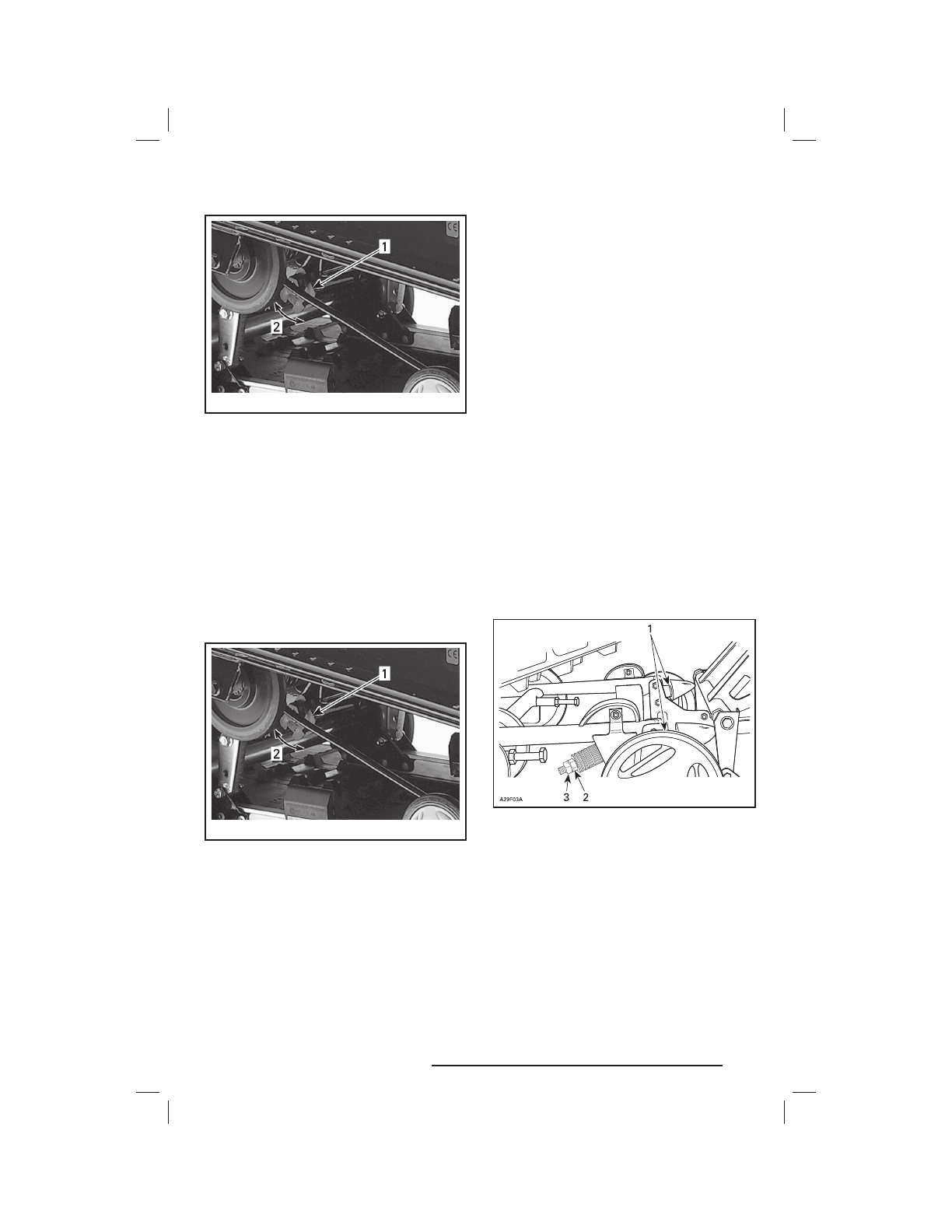 CE

1

2

CE

1

2

1

A29F03A

3 2