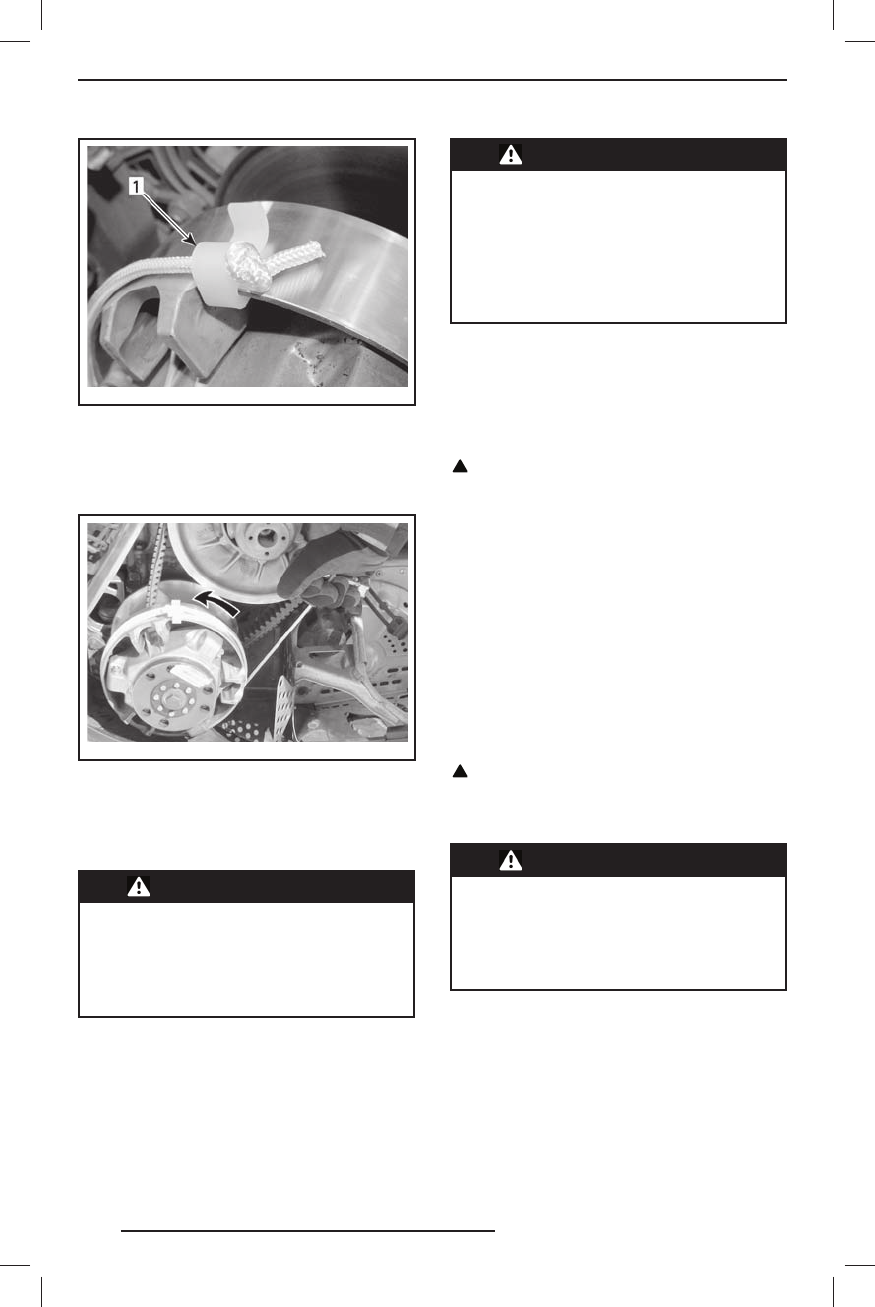 1