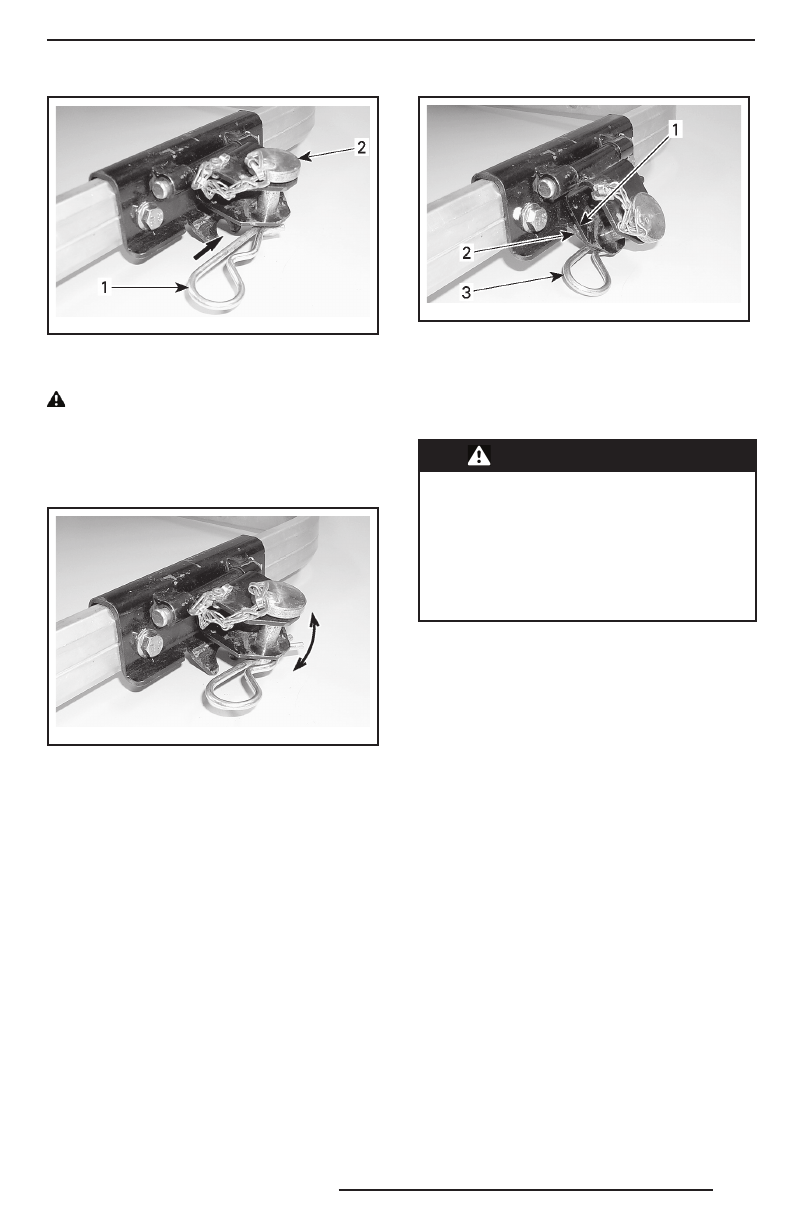 2

1

1

2

3