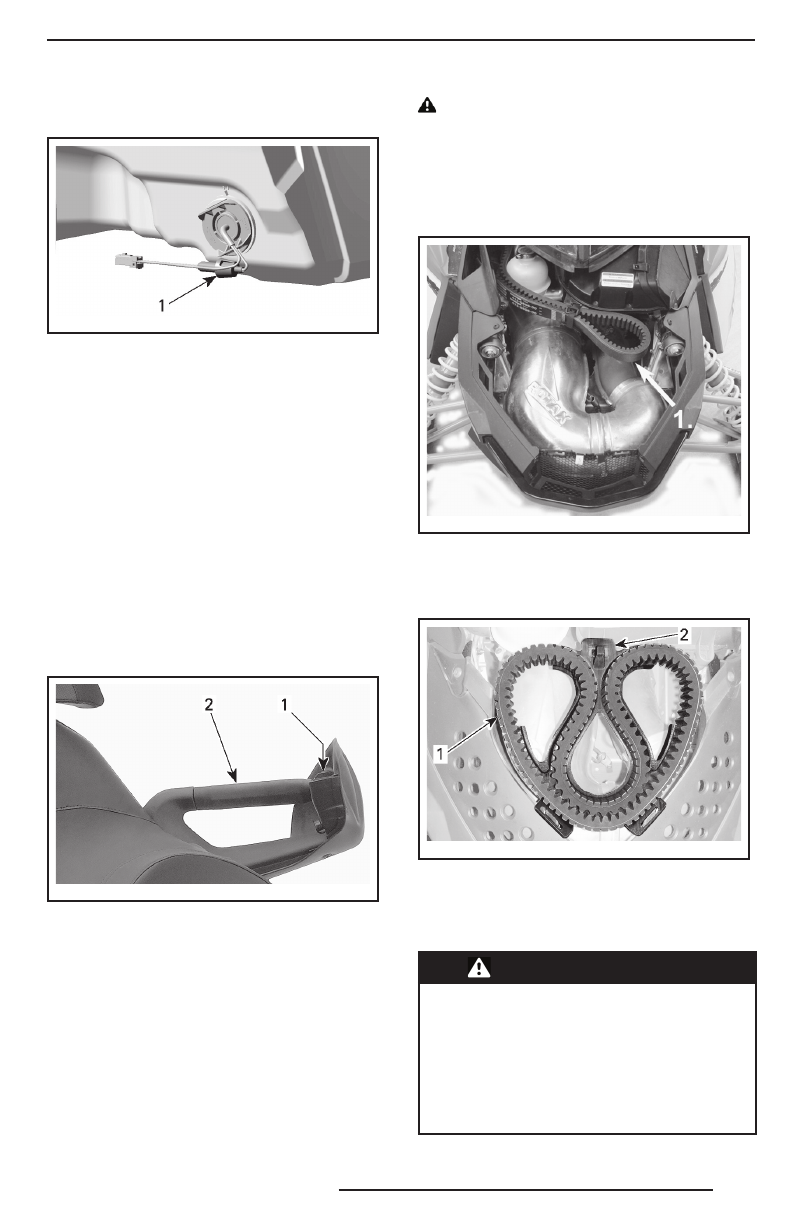 1

1.

2

1

2

1