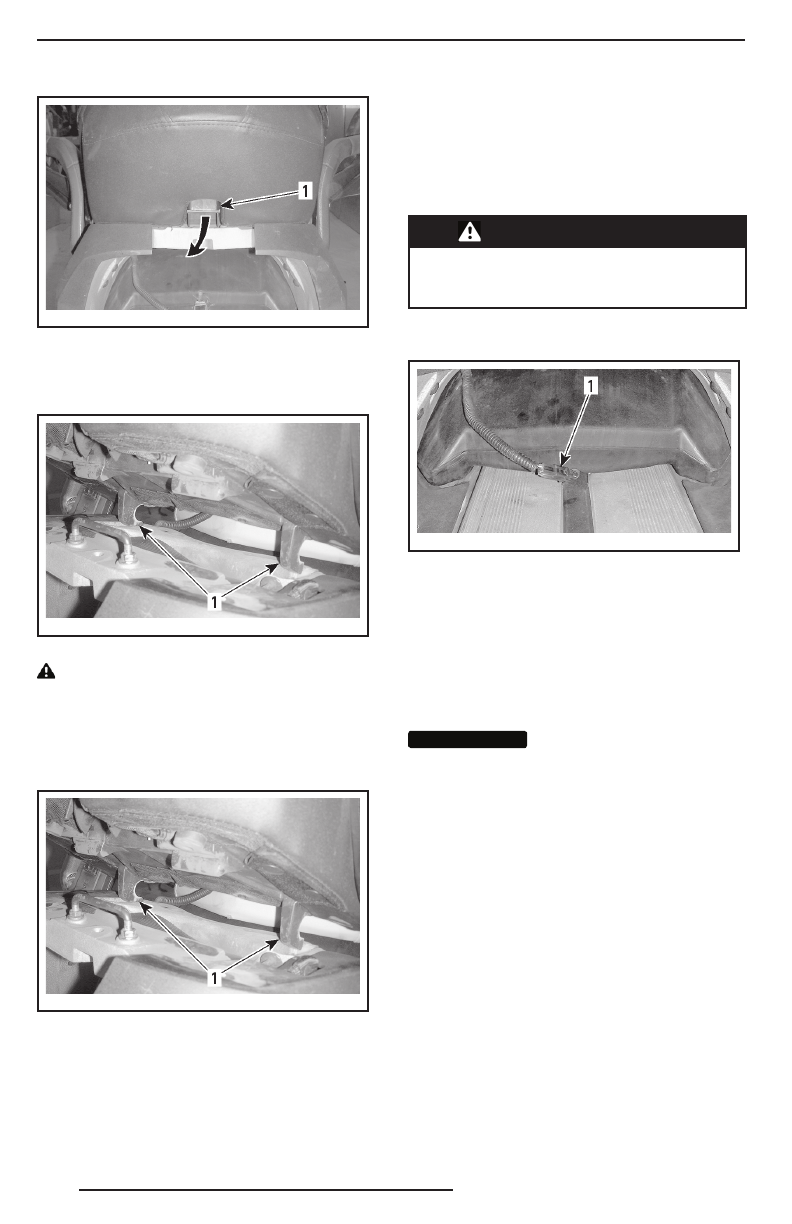 1

1

1

1