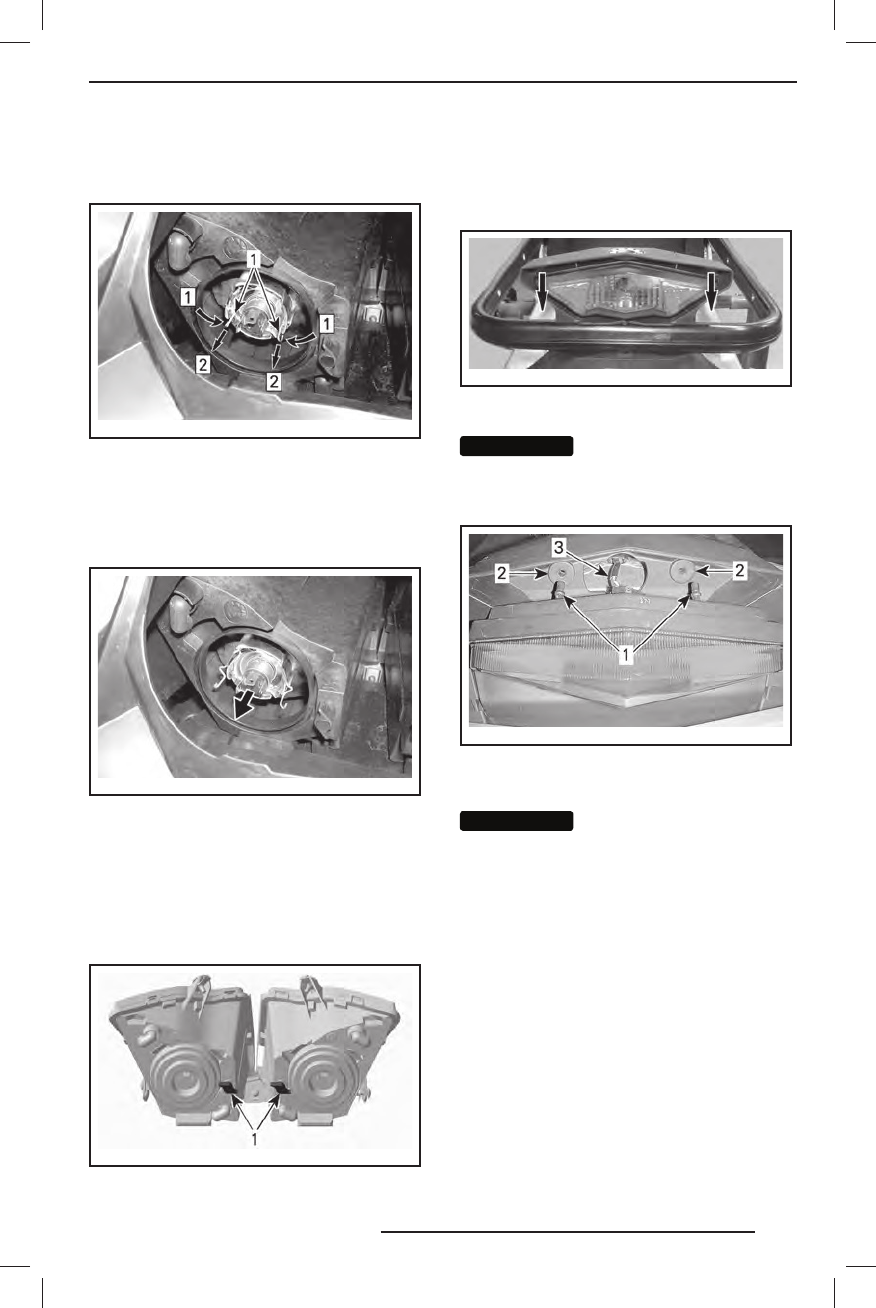 1
1
1
2
2

1

2
3
2
1