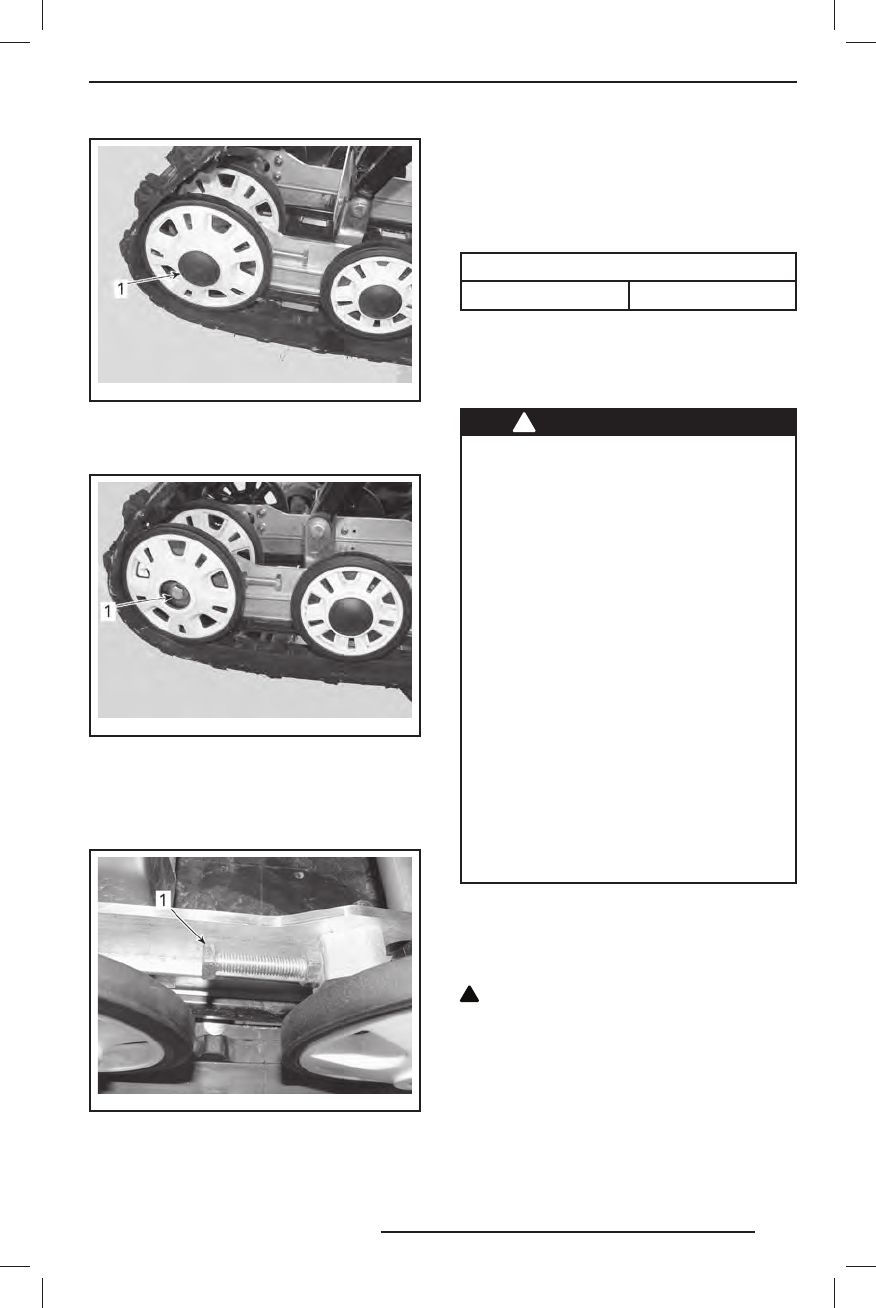 1

1

1