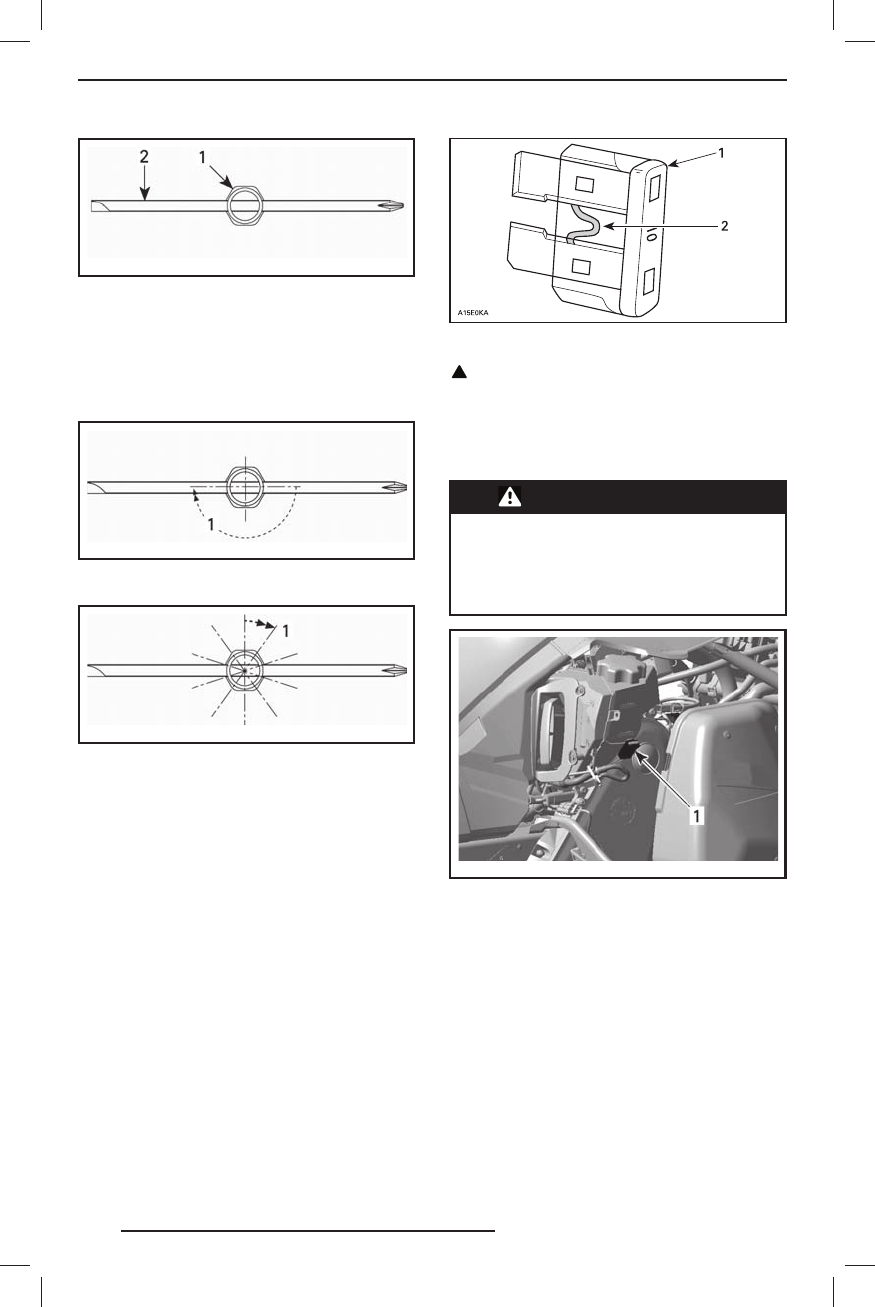 2
1

1

1

1
2
A15E0KA

1