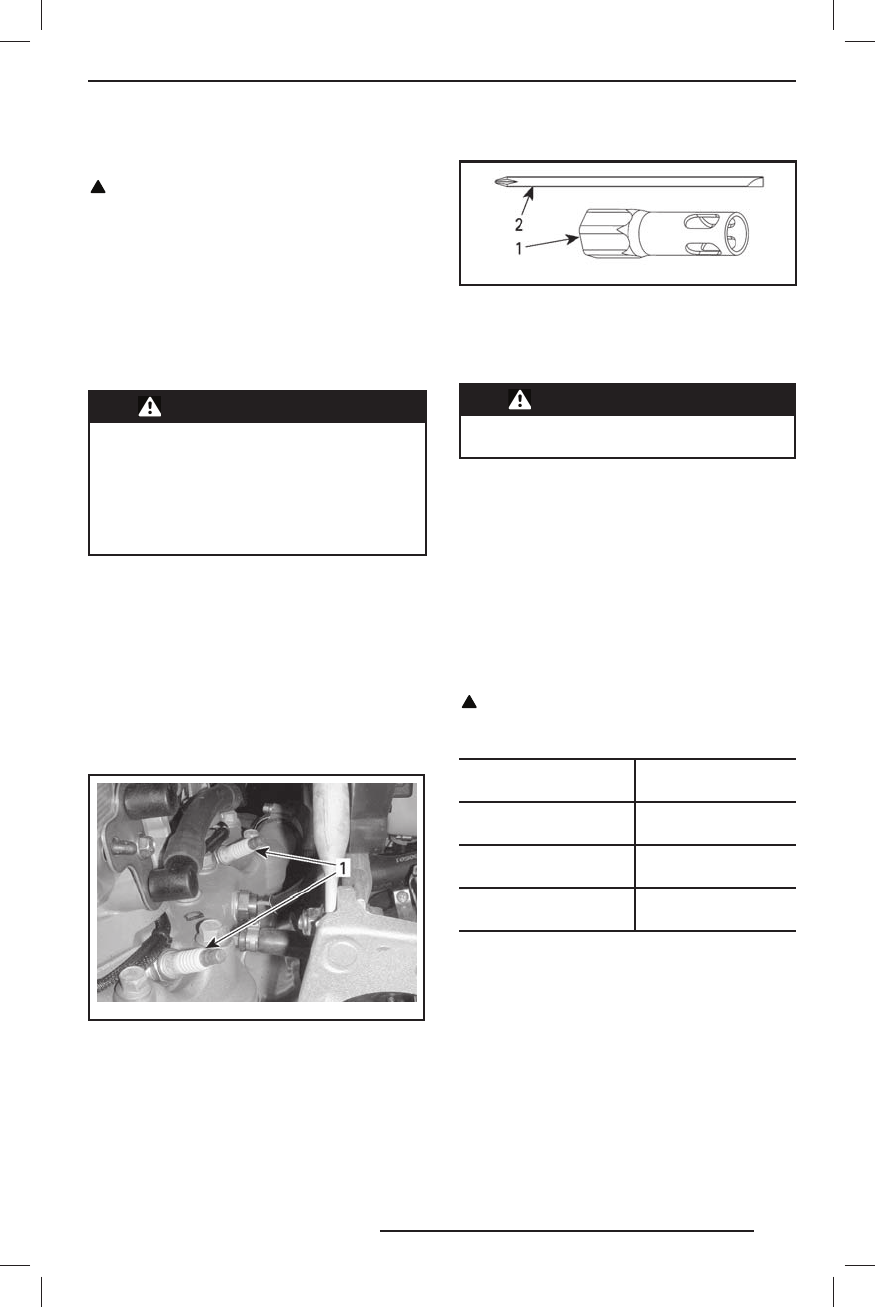 2

1

1