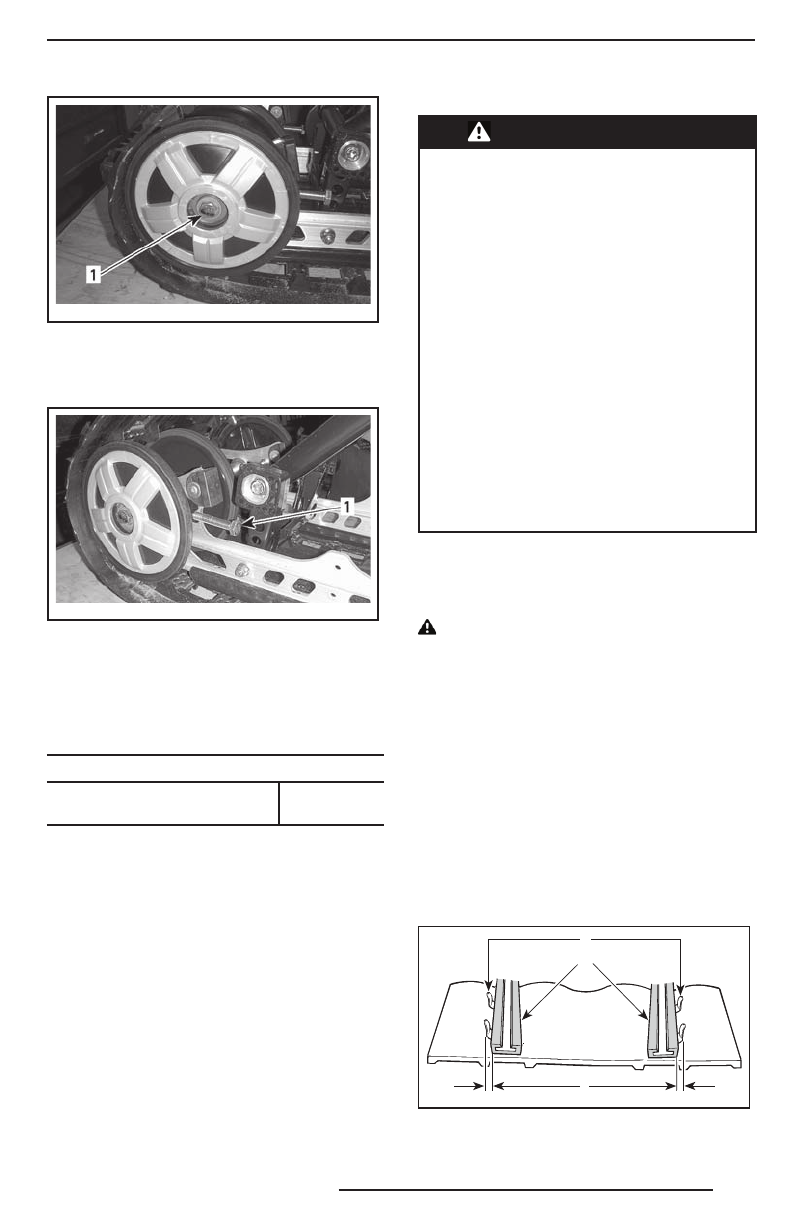 1

1