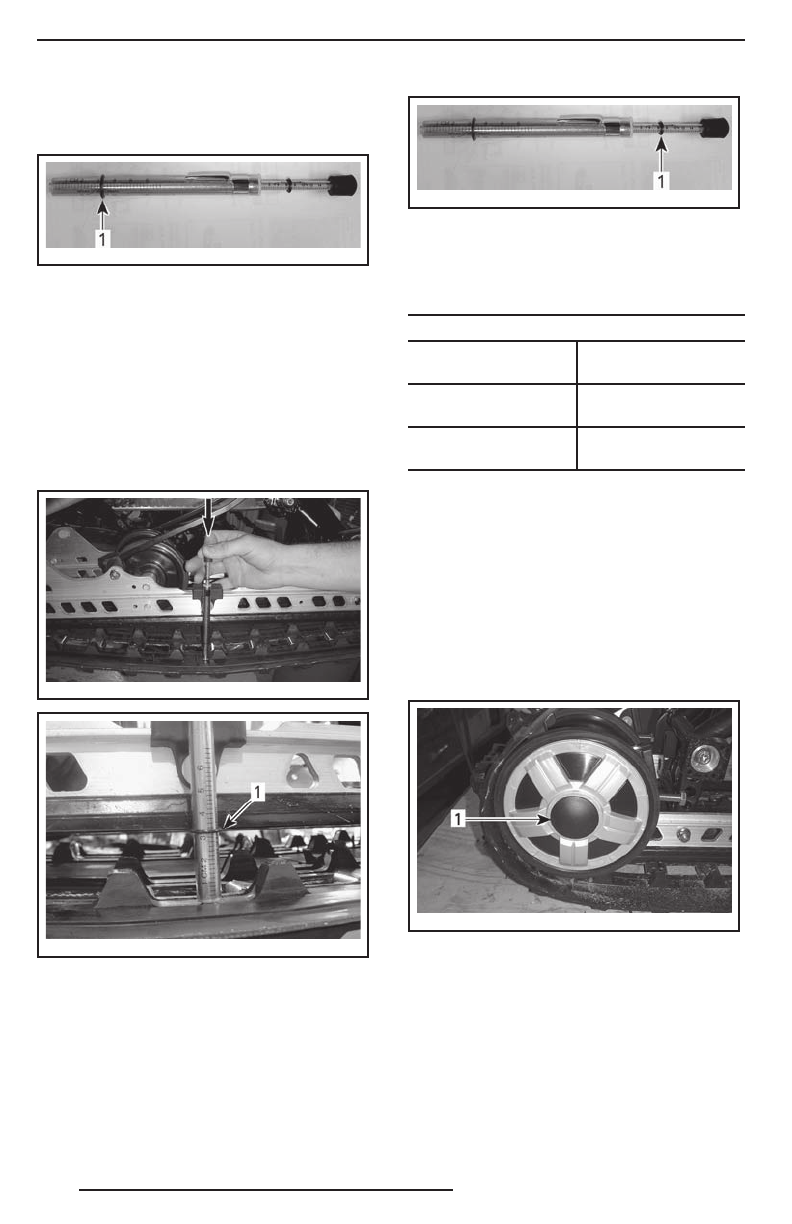 1

1

1

1