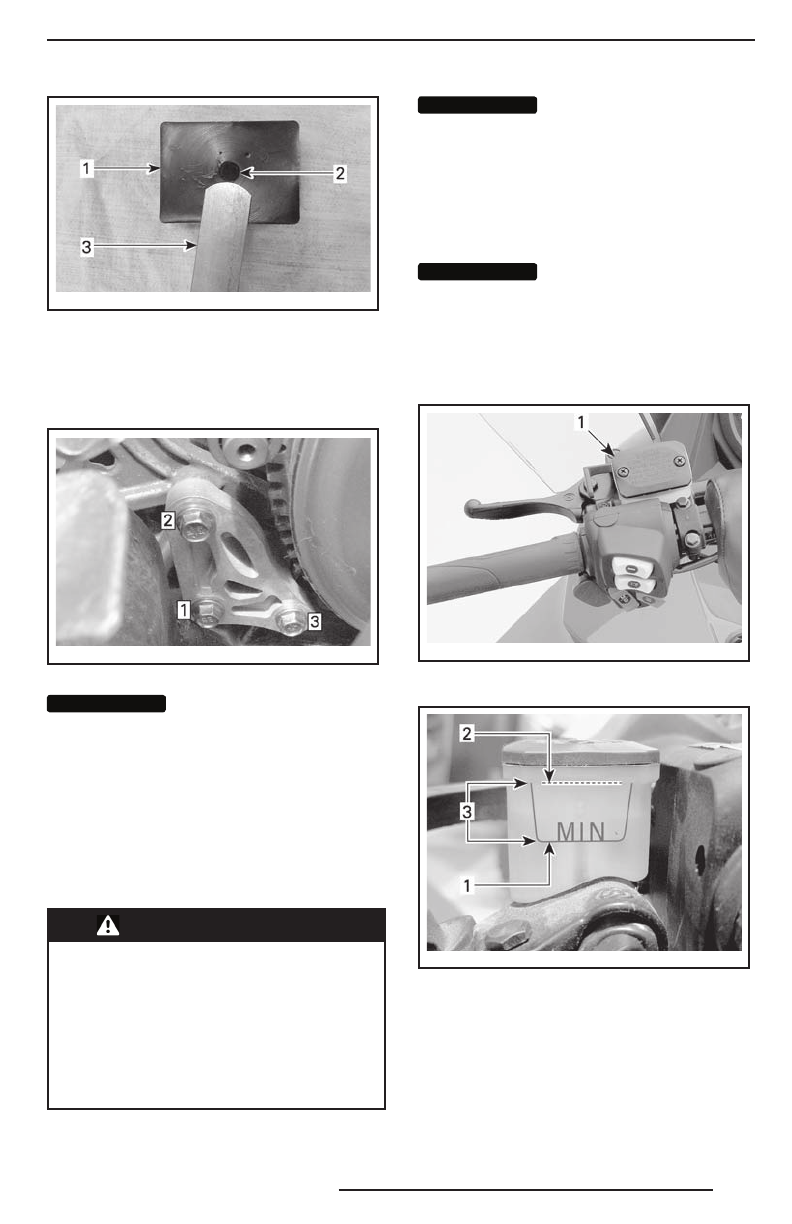 1
2
3

2
1
3

1

2
3
MIN
1