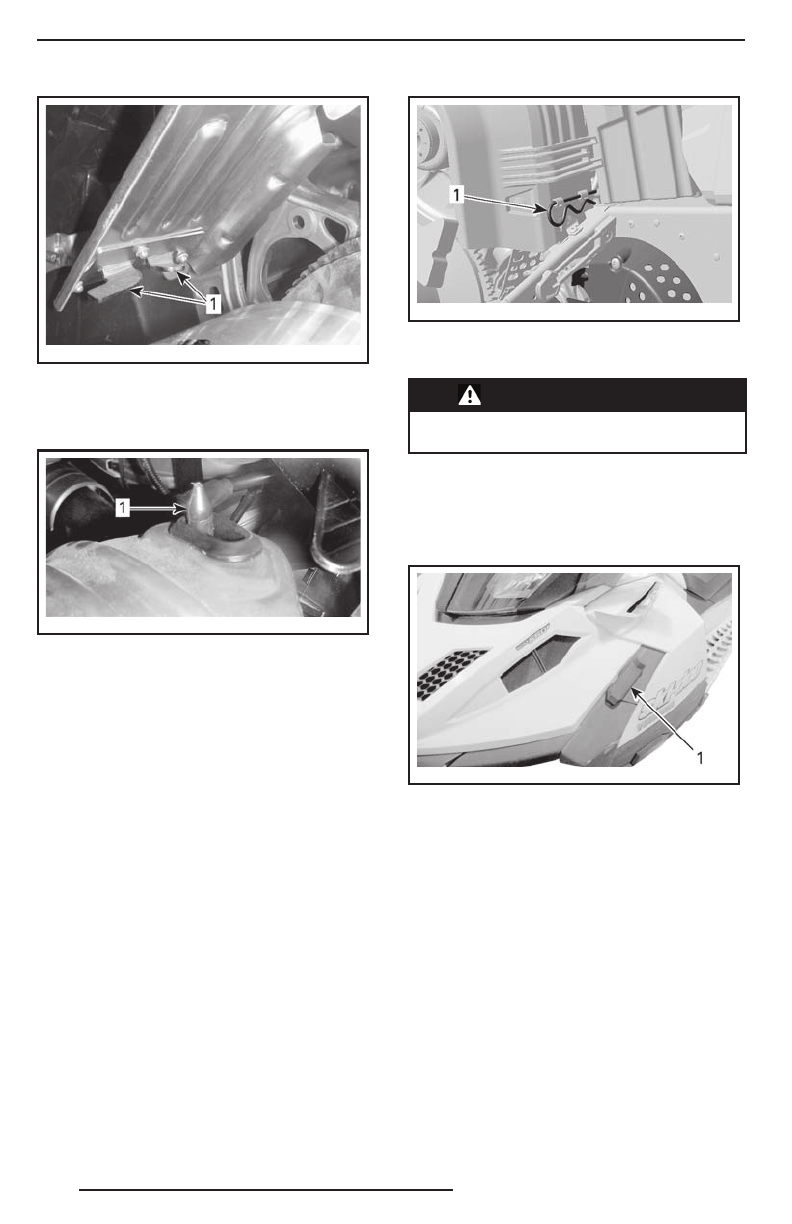 1

1

1

1