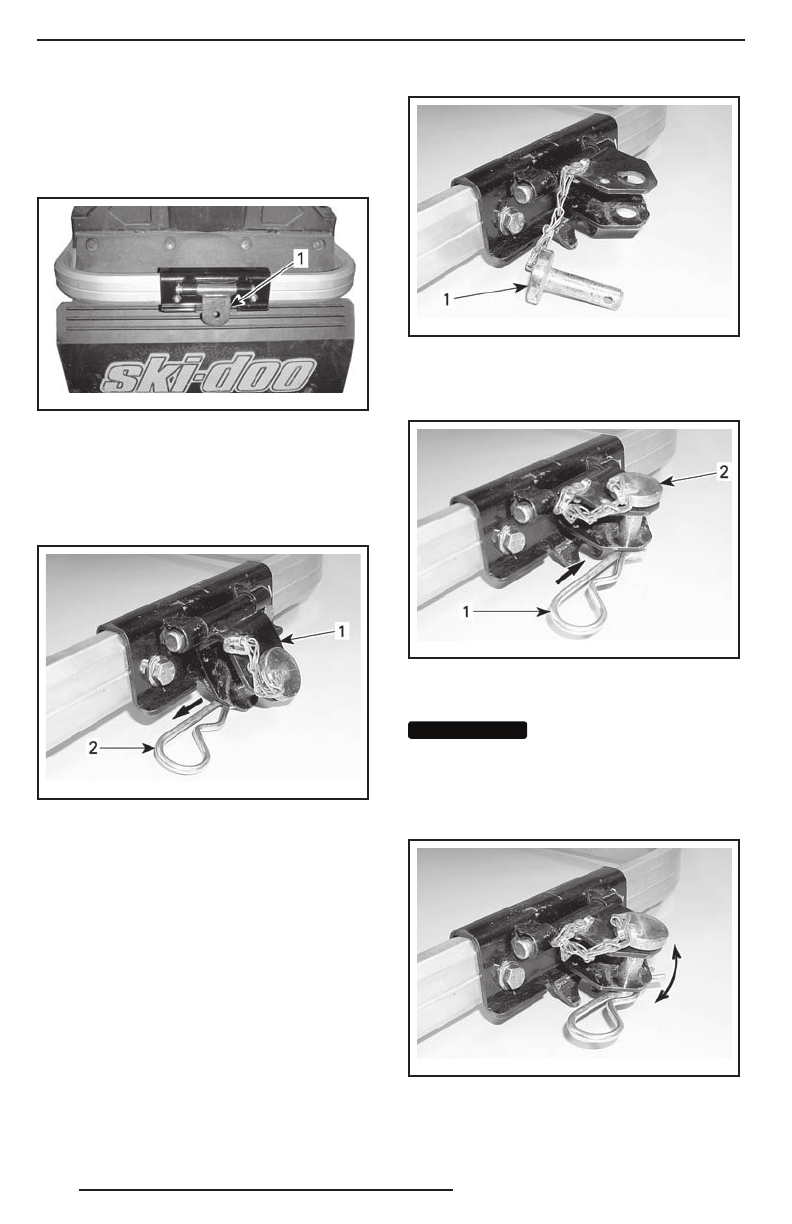 1

ski-doo

1

2

1

2

1