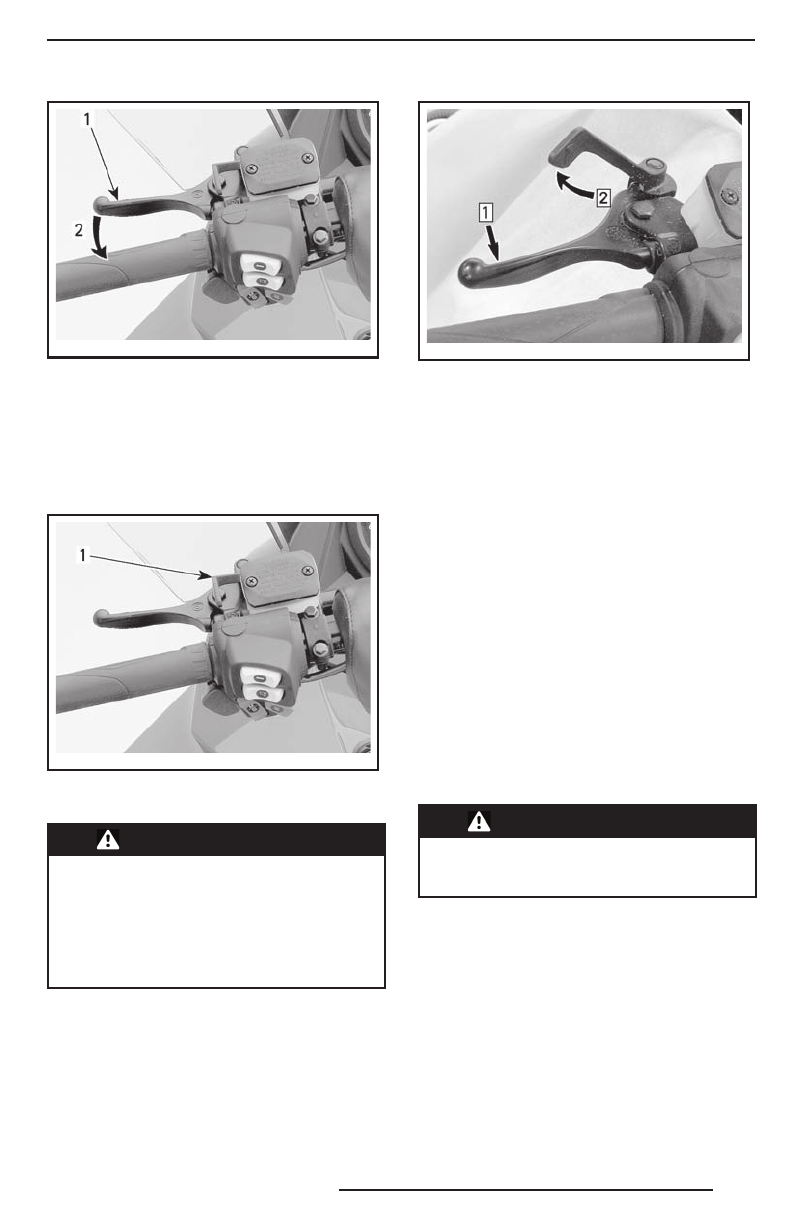 1

2

1

1

2