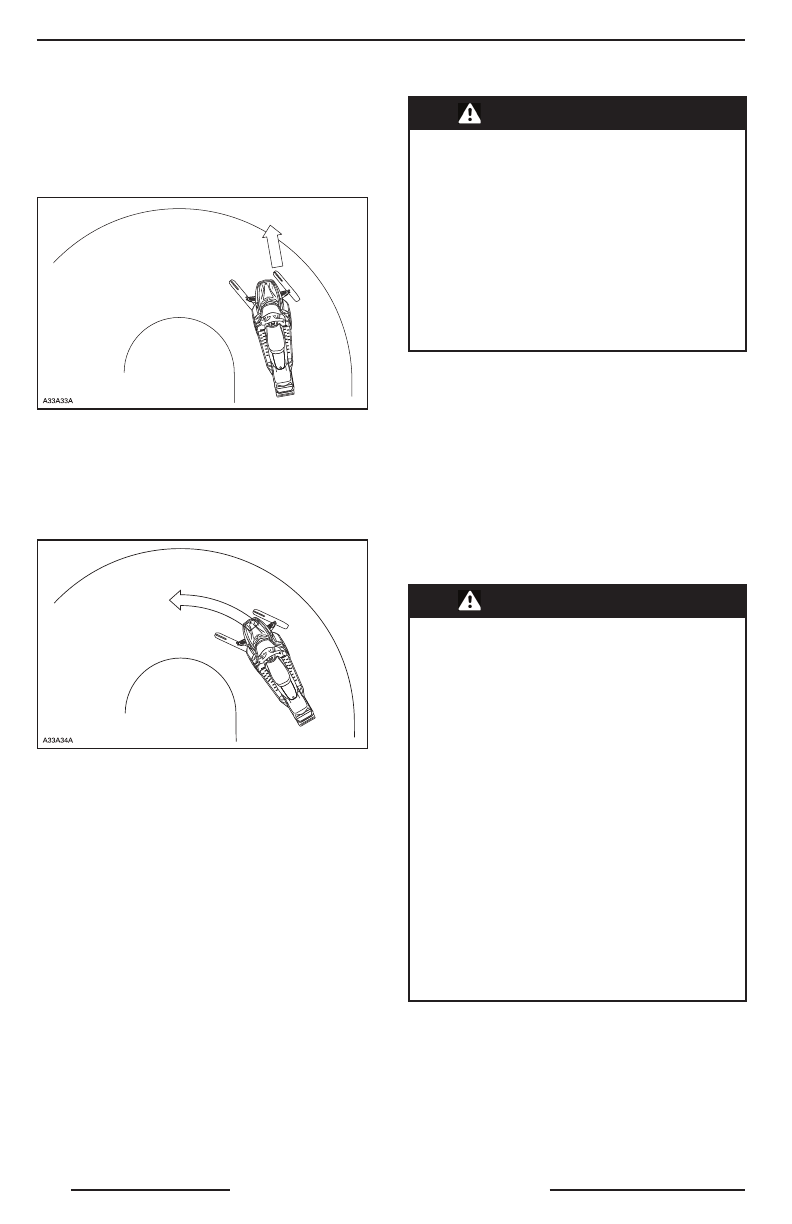 A33A33A

A33A34A