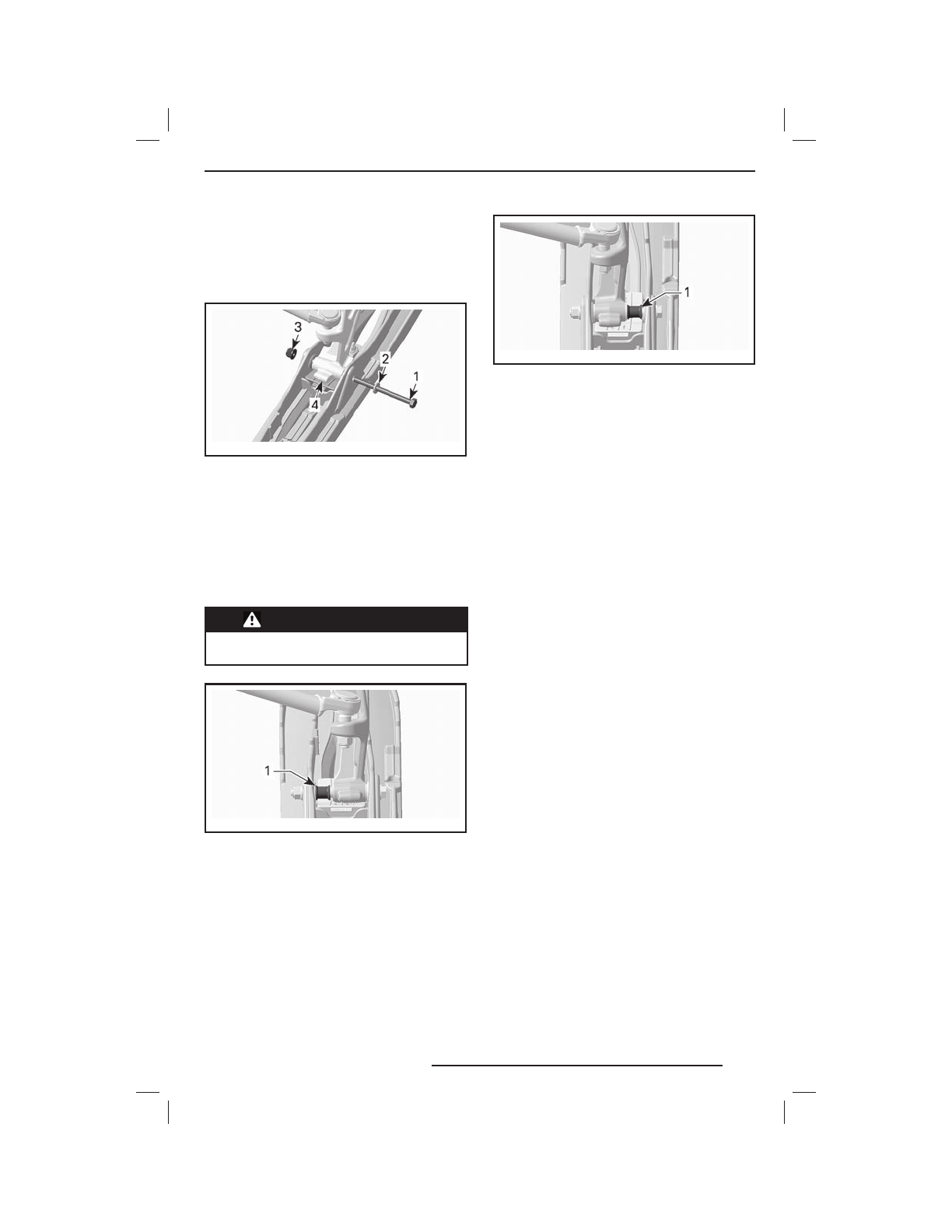 3

2

1

4

1

1