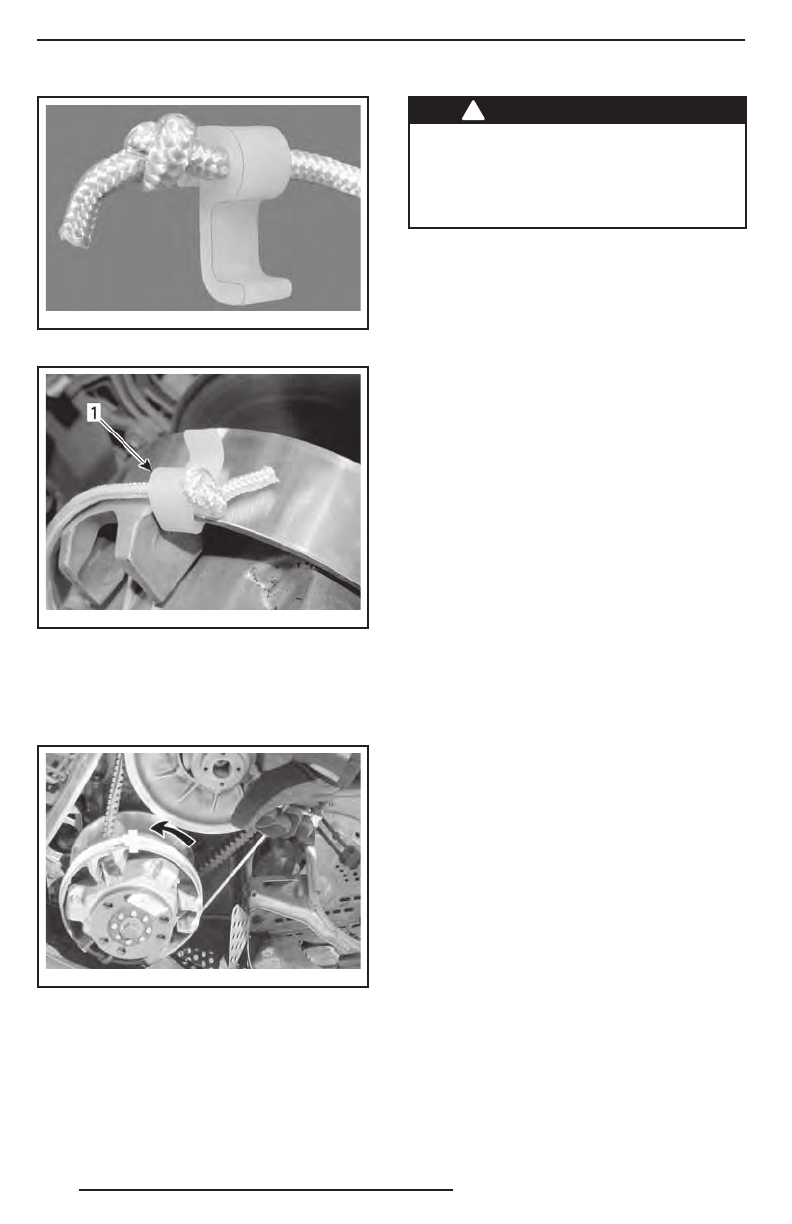 1