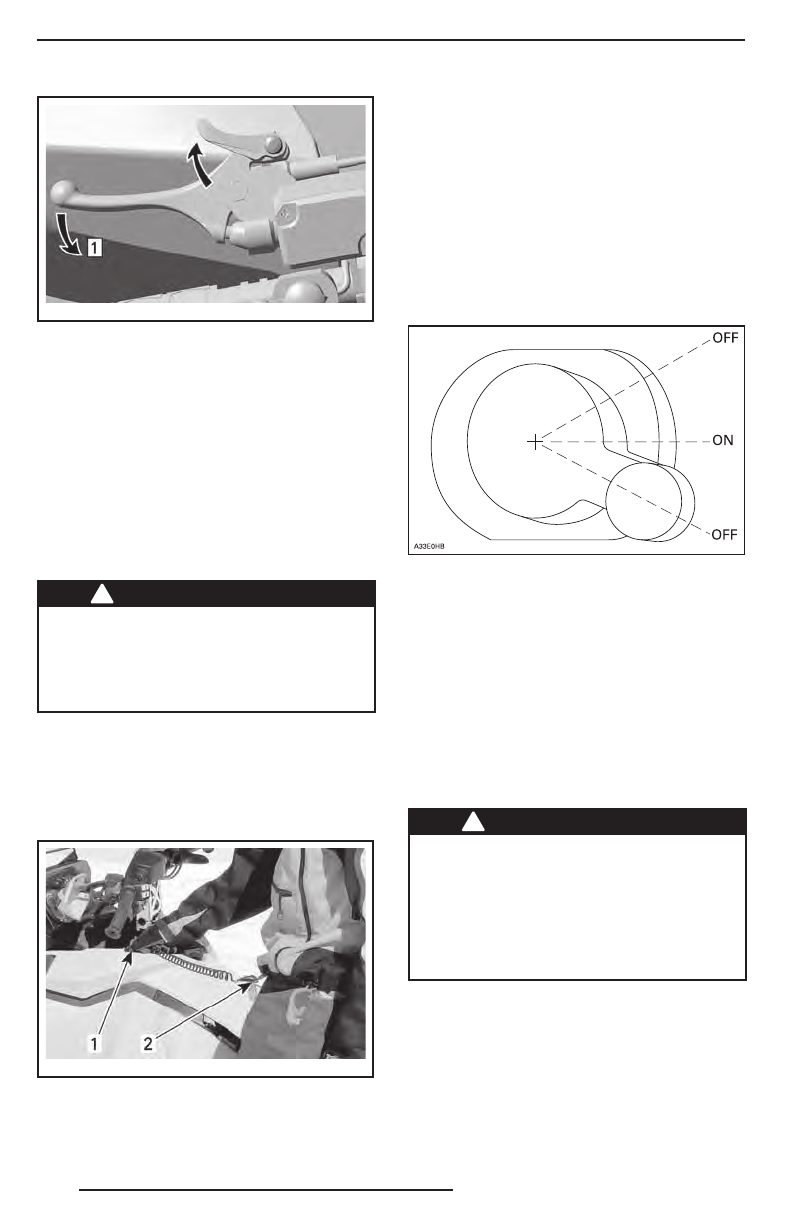 1

OFF

ON

OFF

A33E0HB

1

2