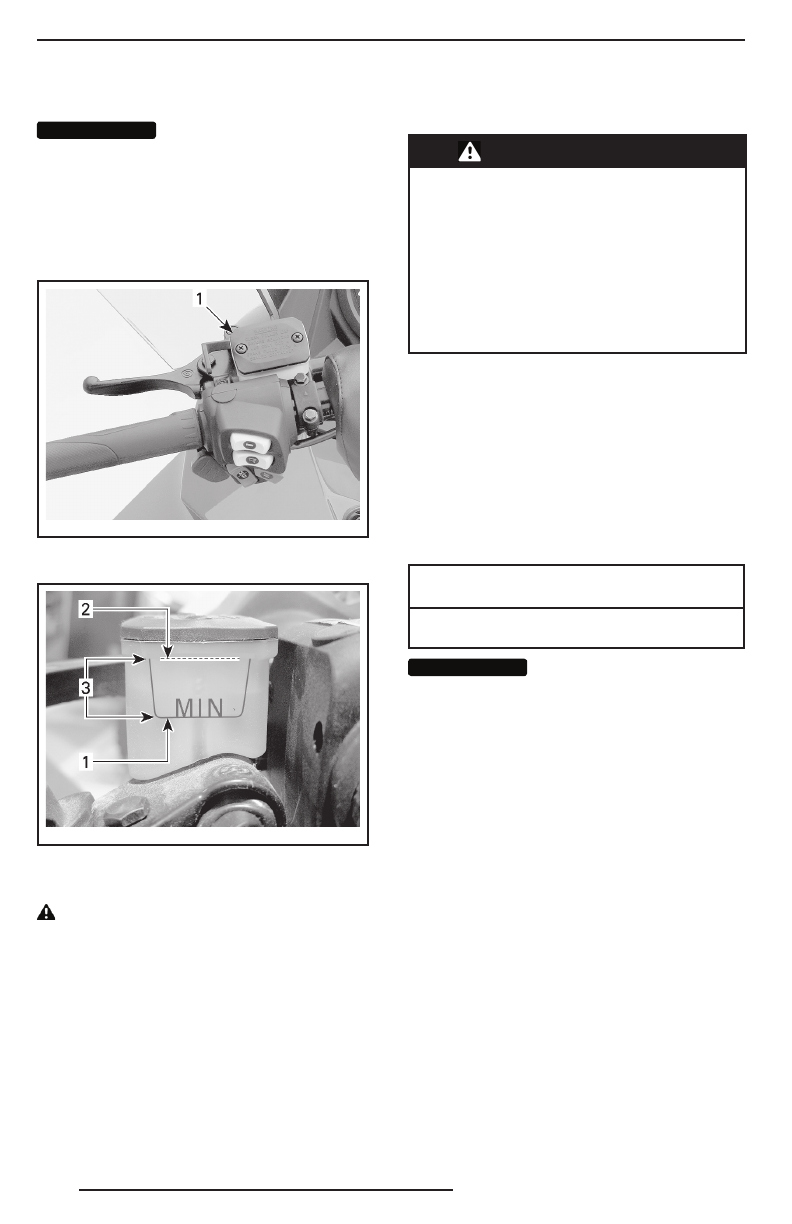 1

2

3

MIN

1