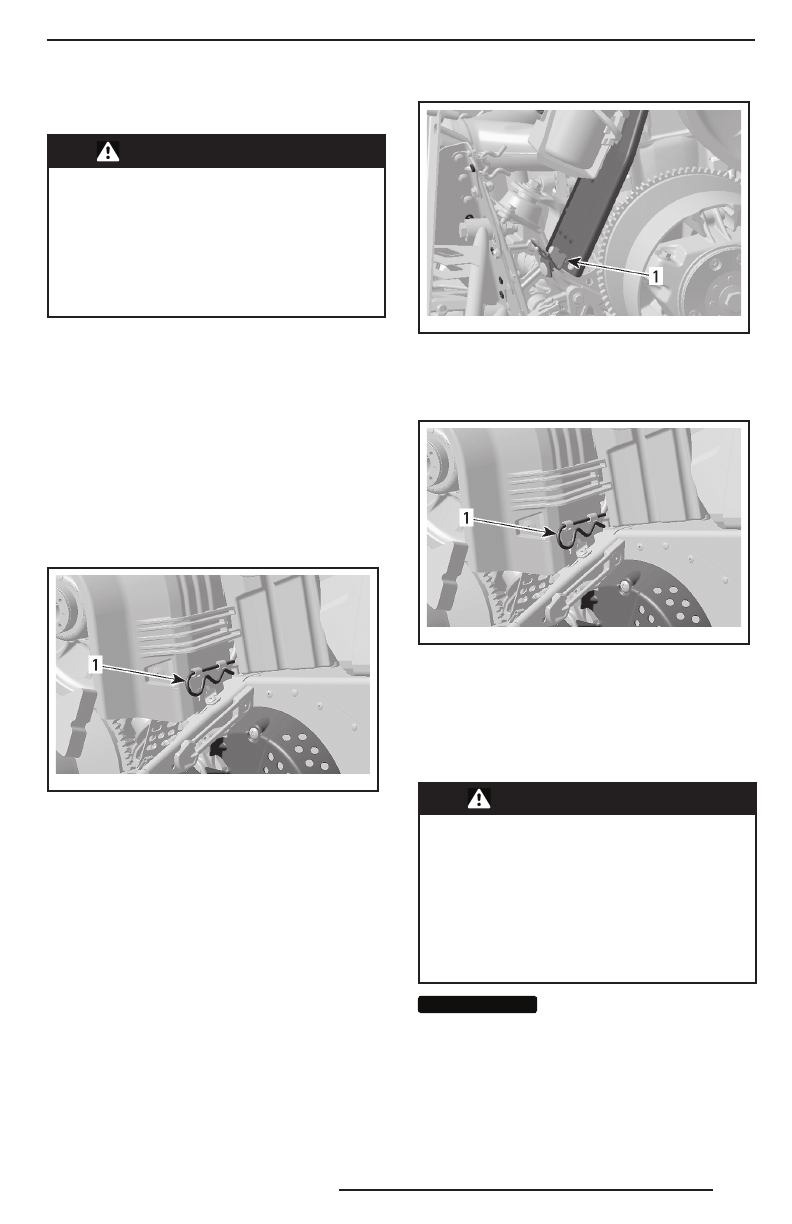 1

1

1