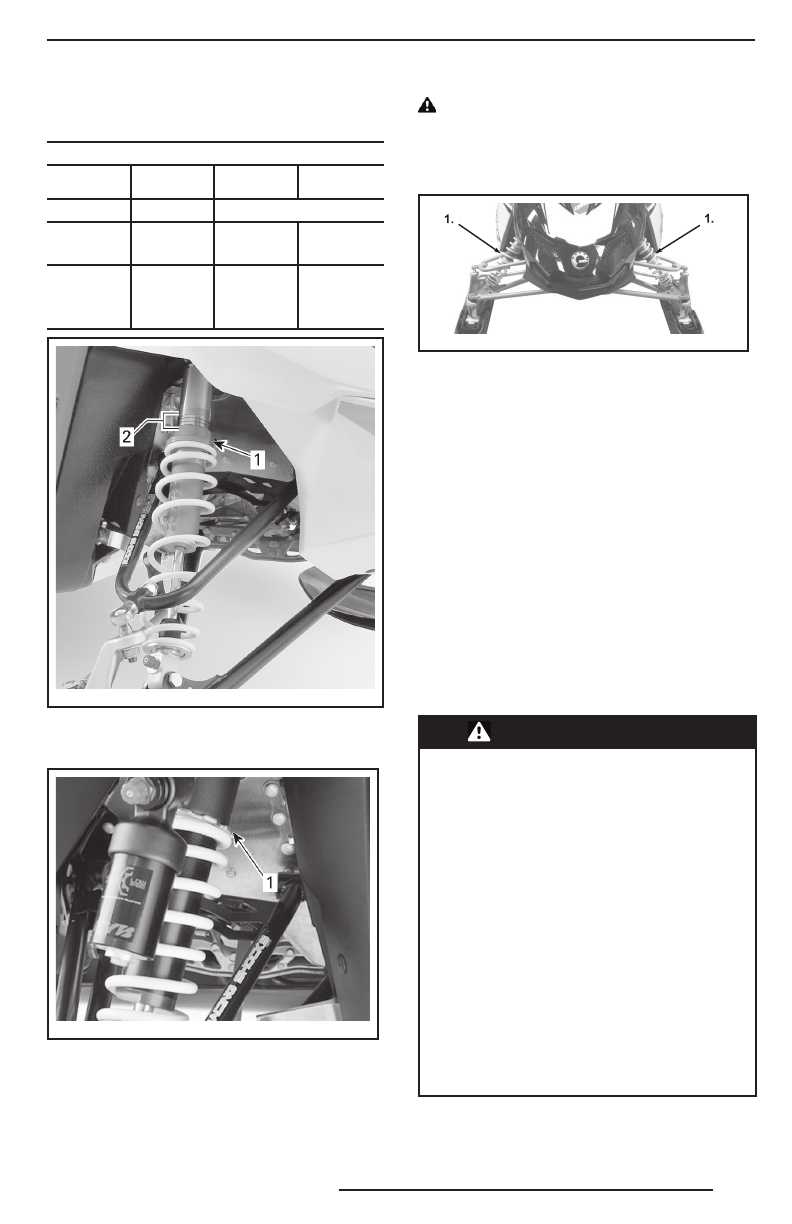 2
1
1
1.
1.