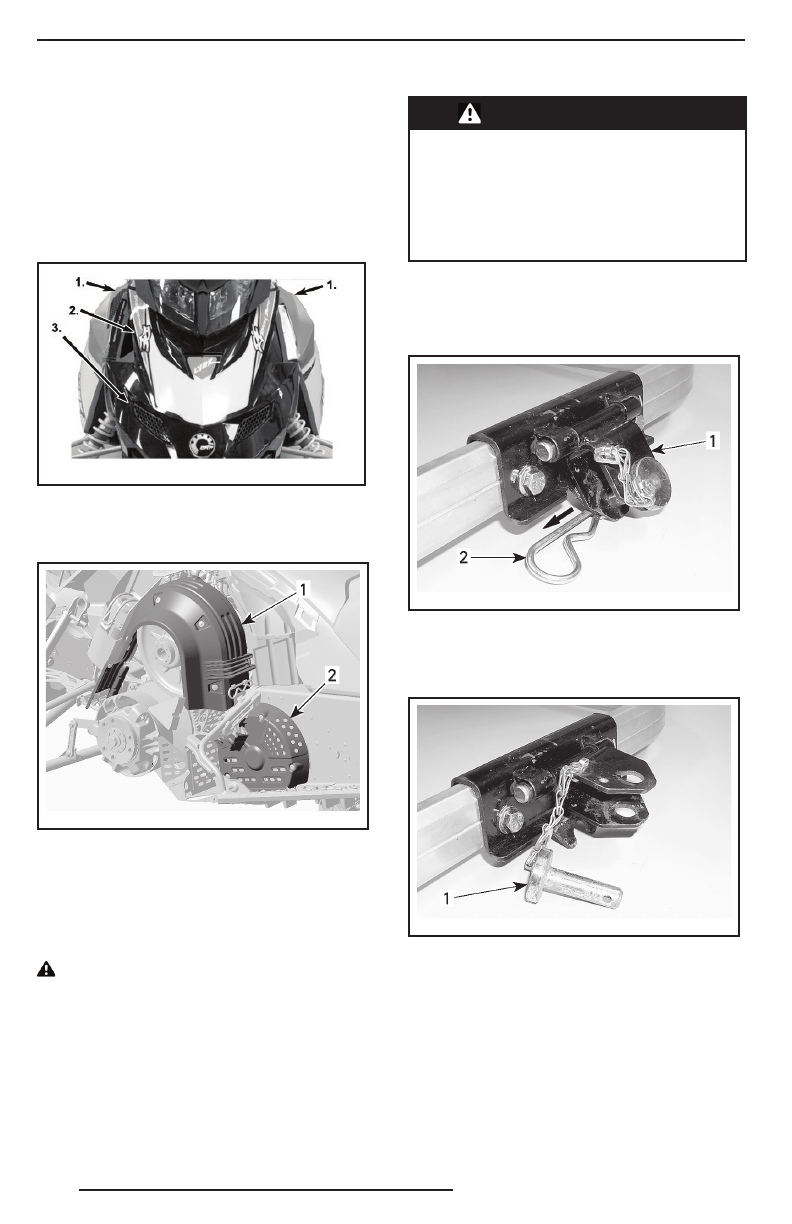 1.

1.

2.

3.

1

2

1

2

1