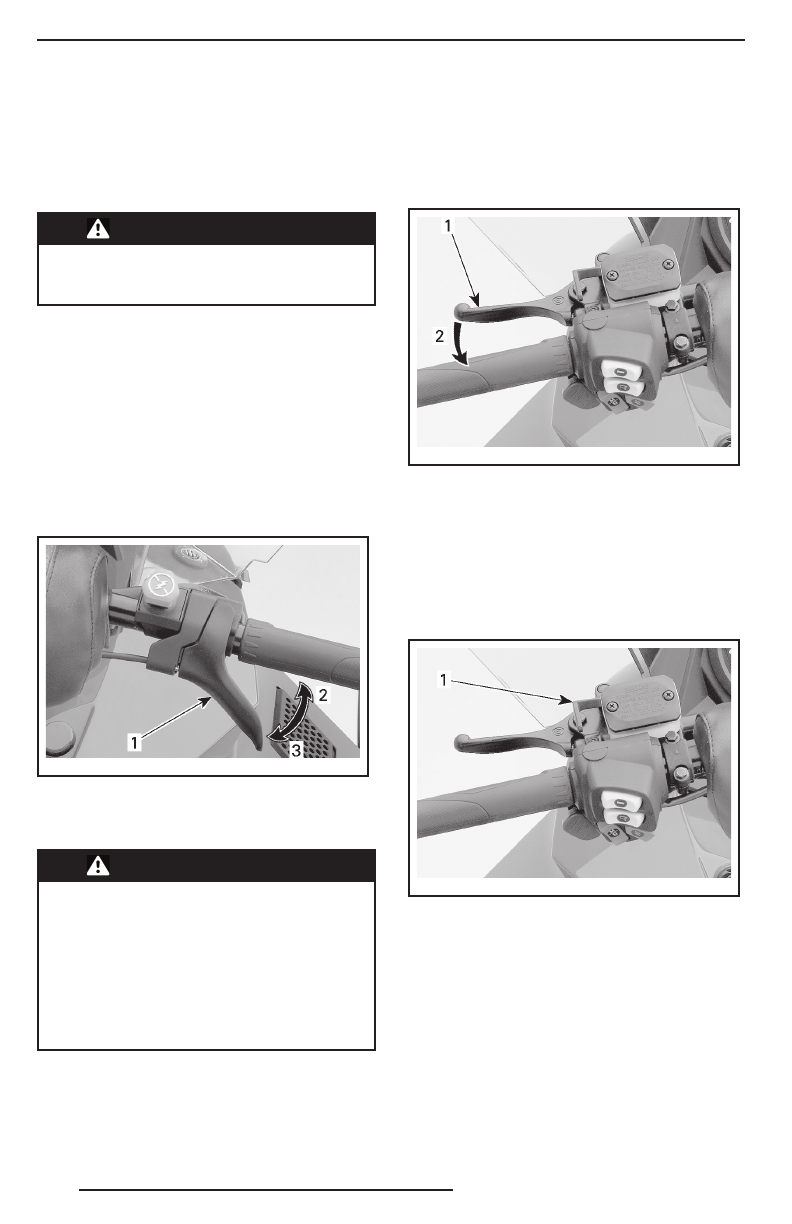 1
2

1
2
3

1