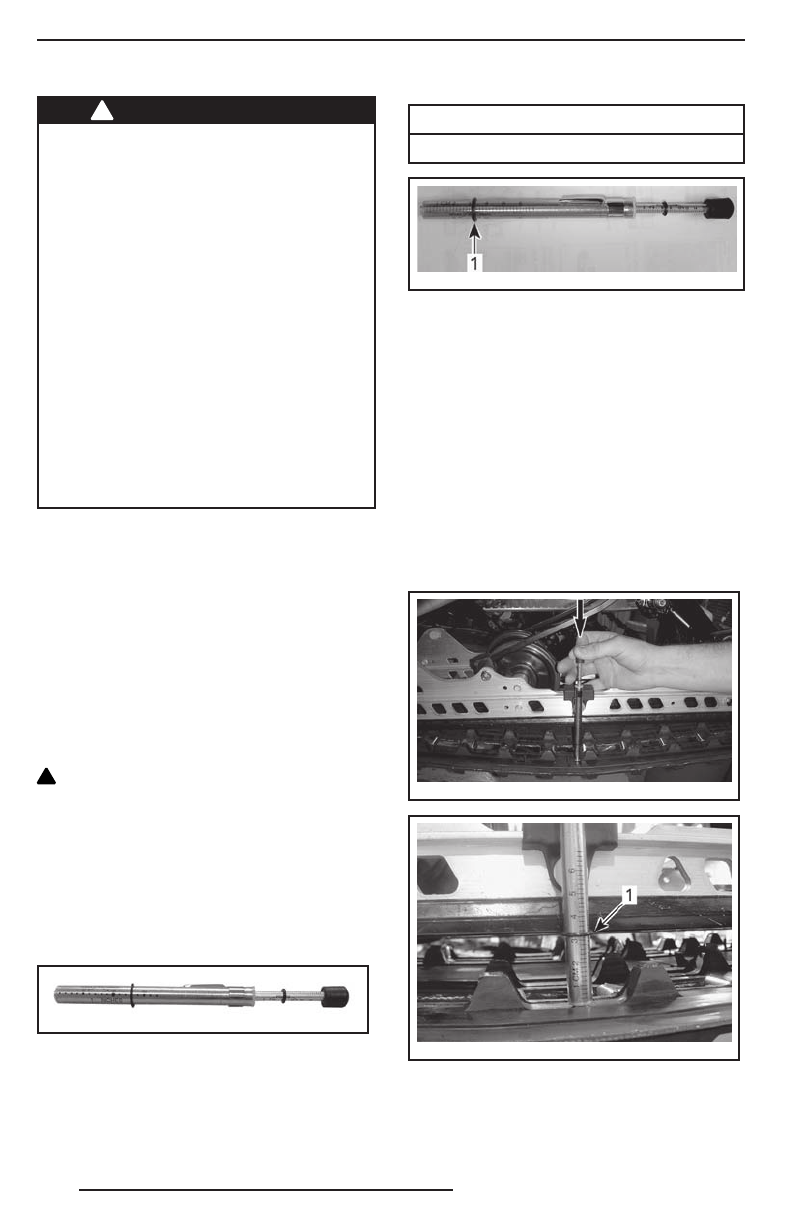 1

1