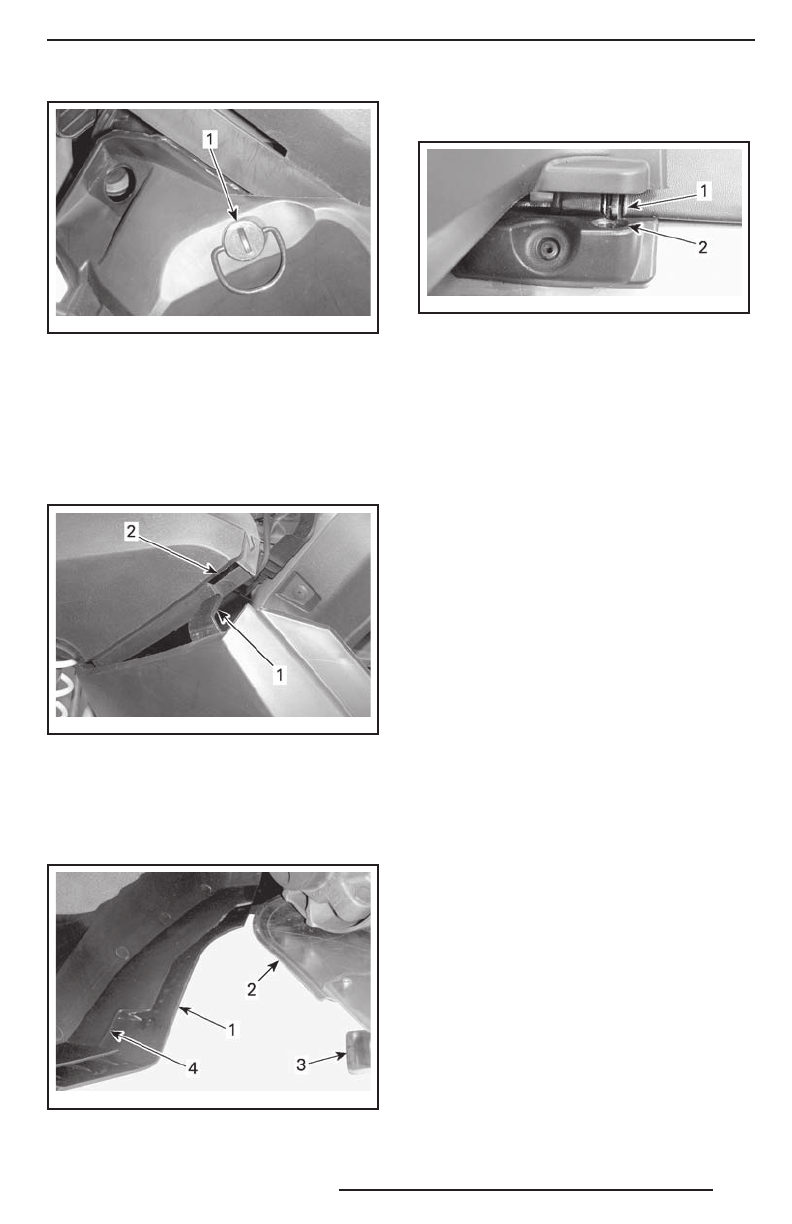 1

1
2

2
1

2
1
4
3