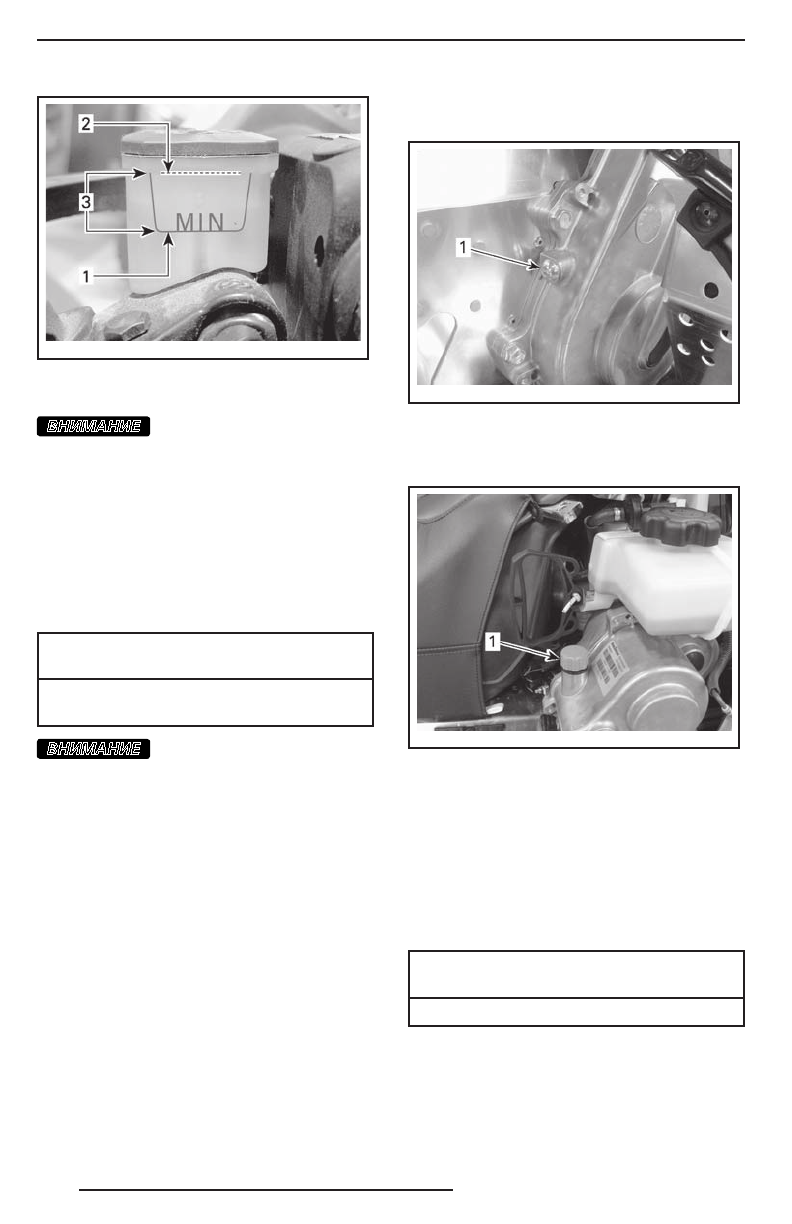 2

3

MIN

1

ВНИМАНИЕ

ВНИМАНИЕ

1

1