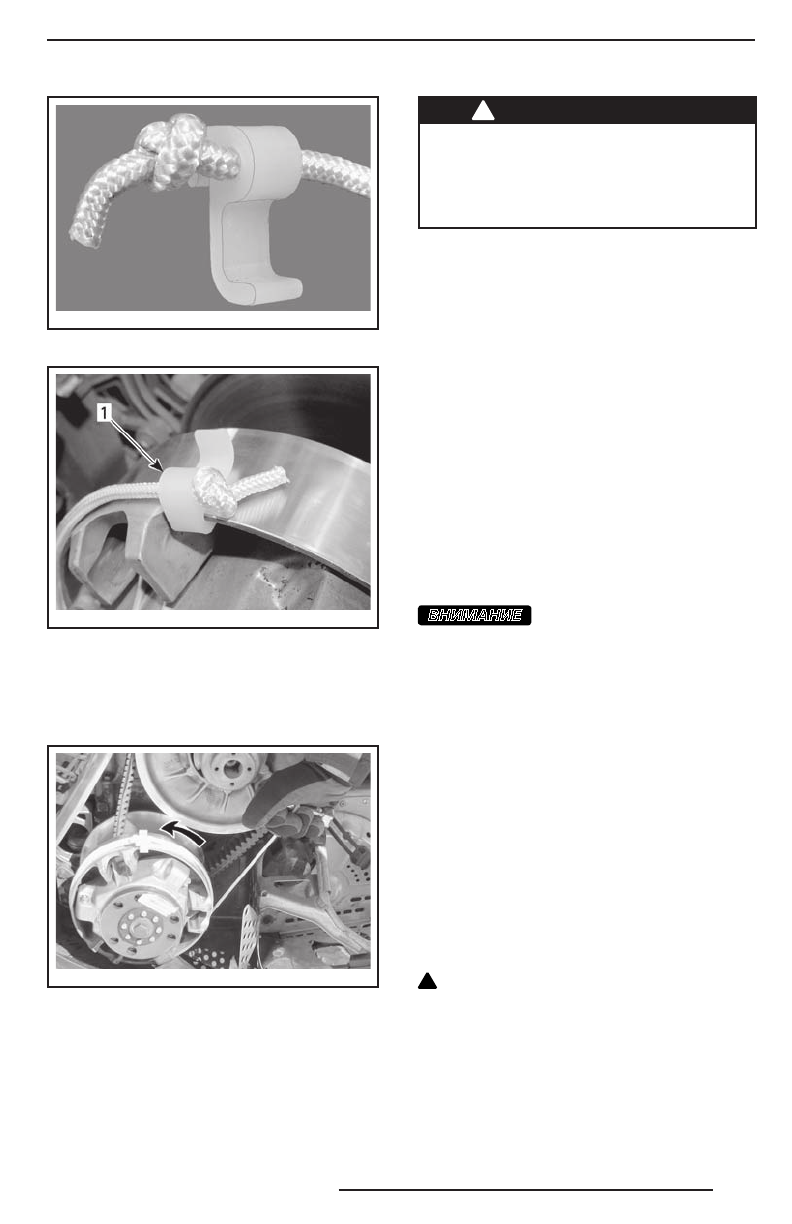 1

ВНИМАНИЕ