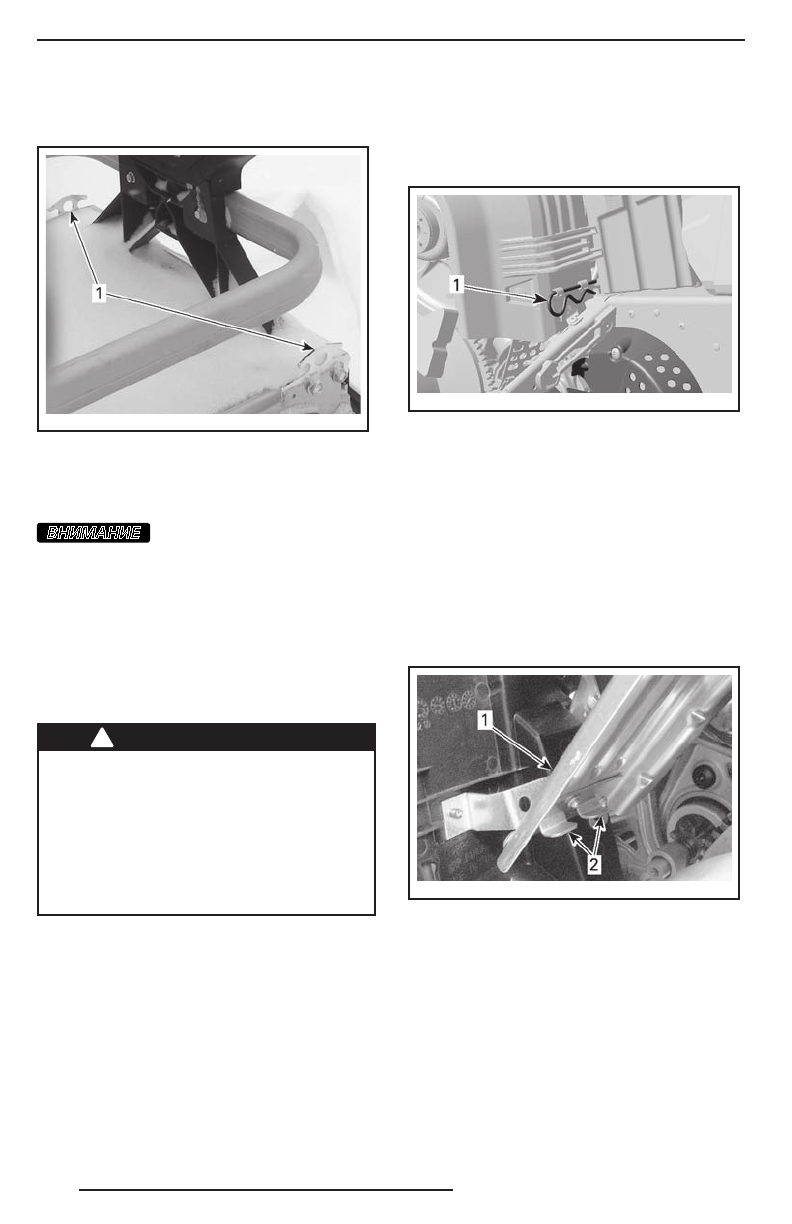 1

1

ВНИМАНИЕ

1

2