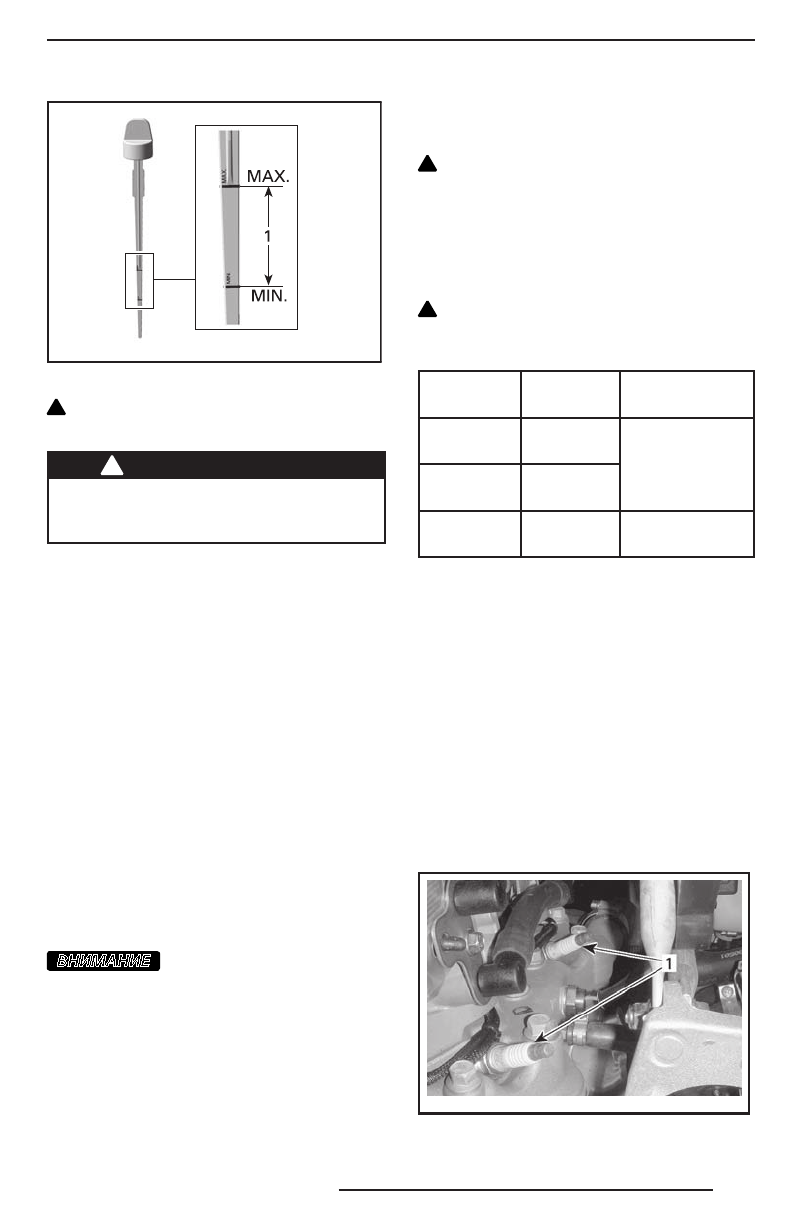 MAX.

1

MIN.

ВНИМАНИЕ

1