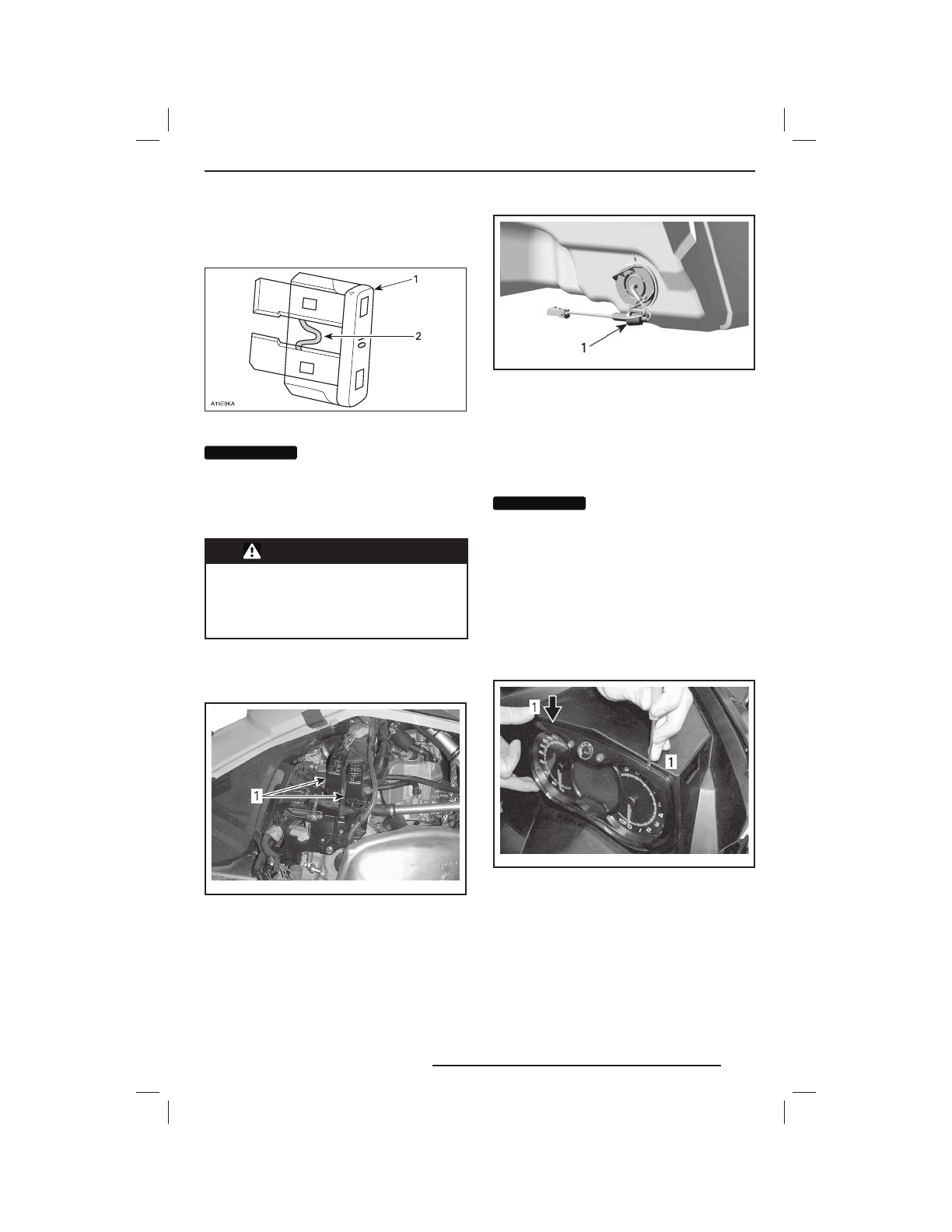 1

2

A15E0KA

1

1

1

1