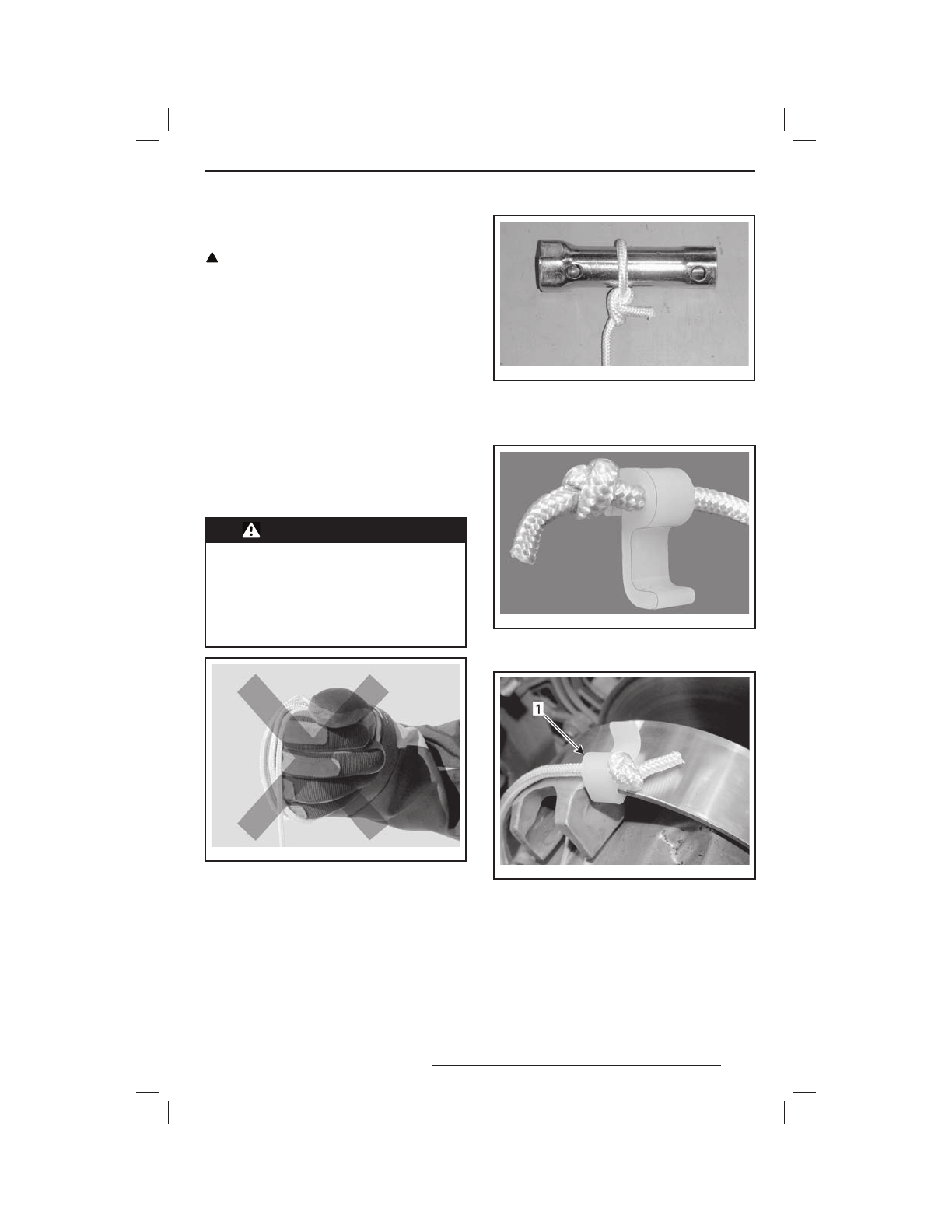 1