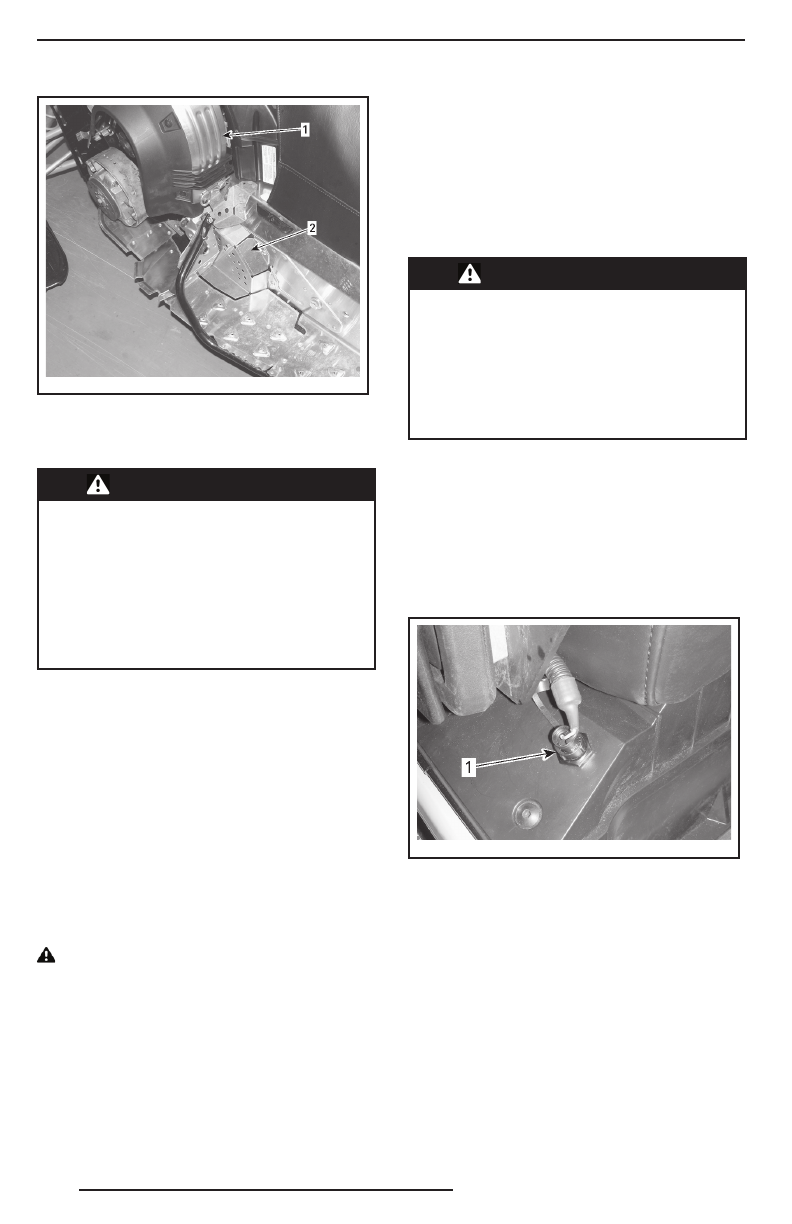 1

2

1