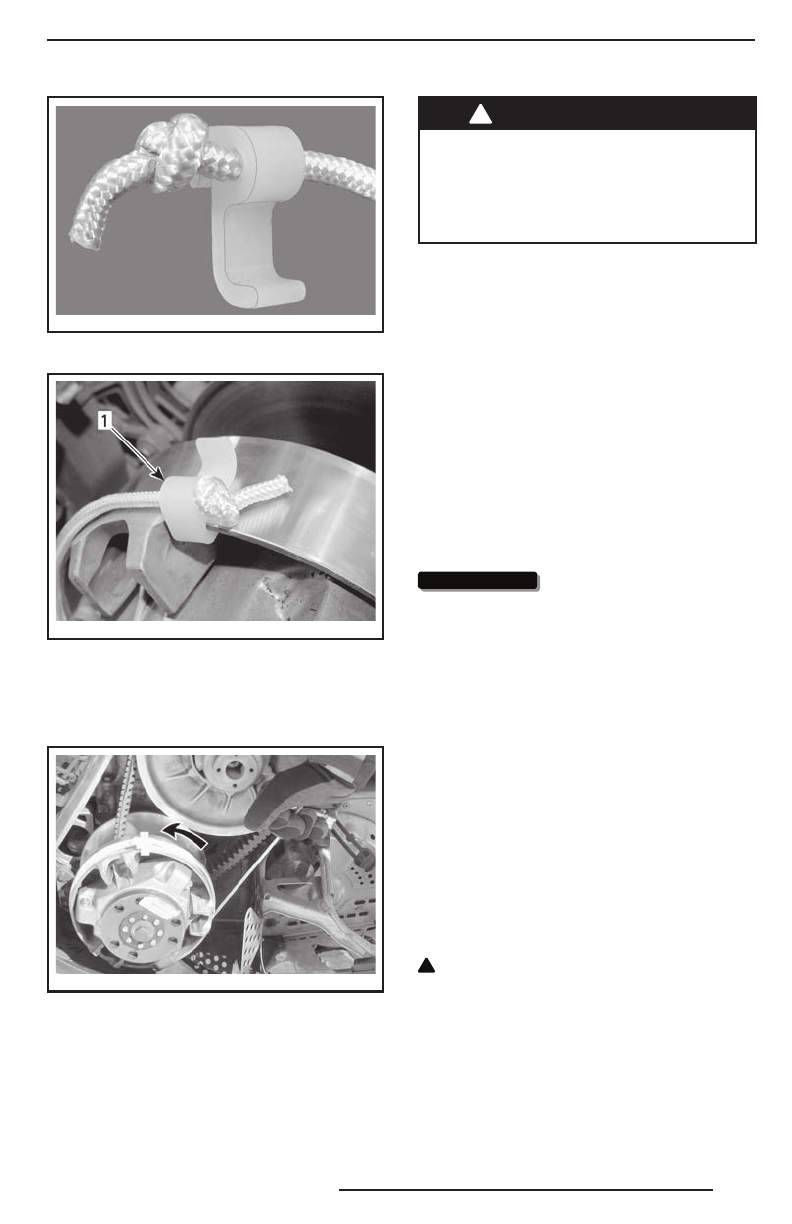 1