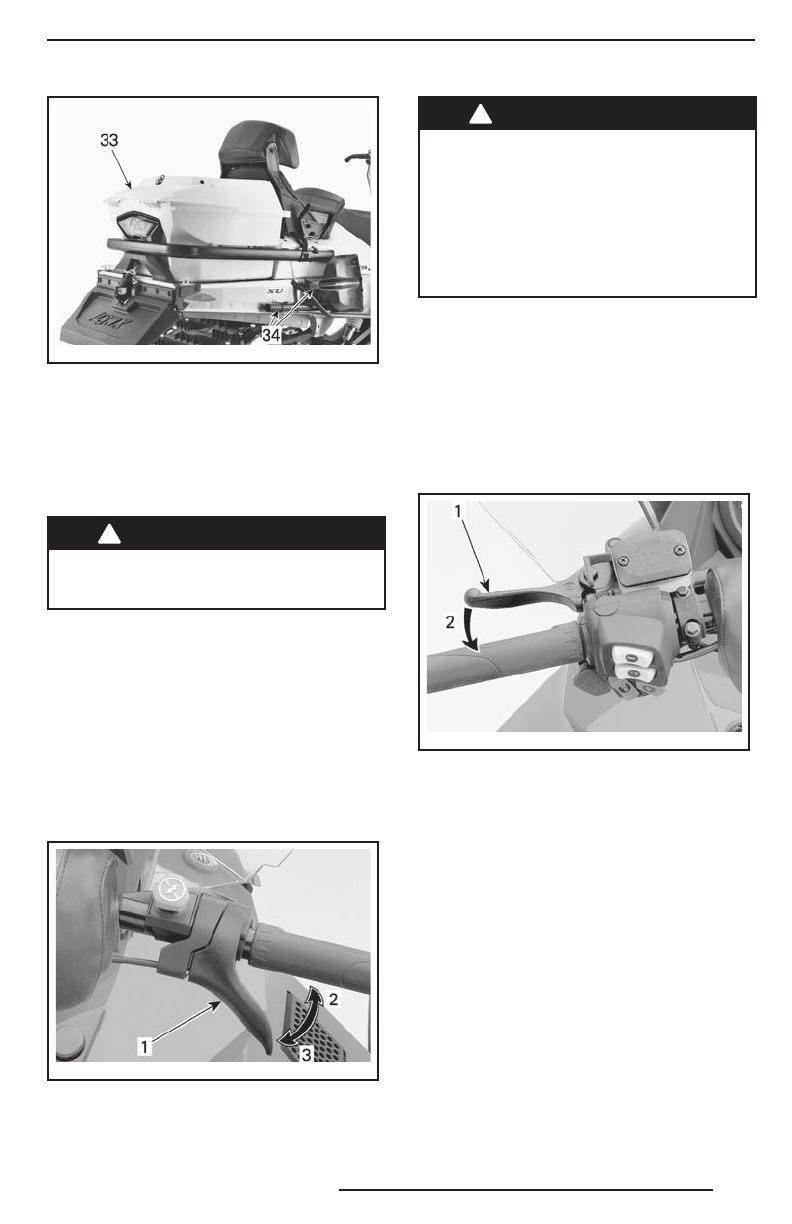 33

34

1

2

1

2

3