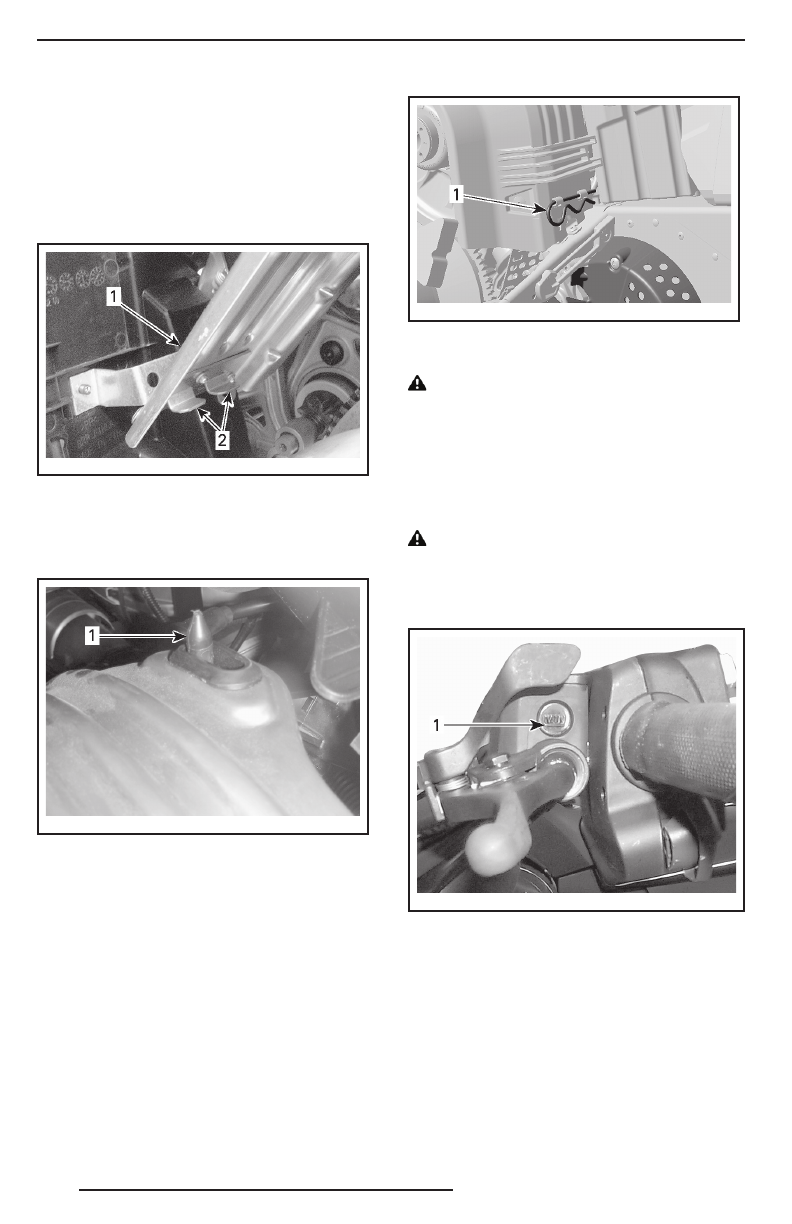 1

2

1

1

1